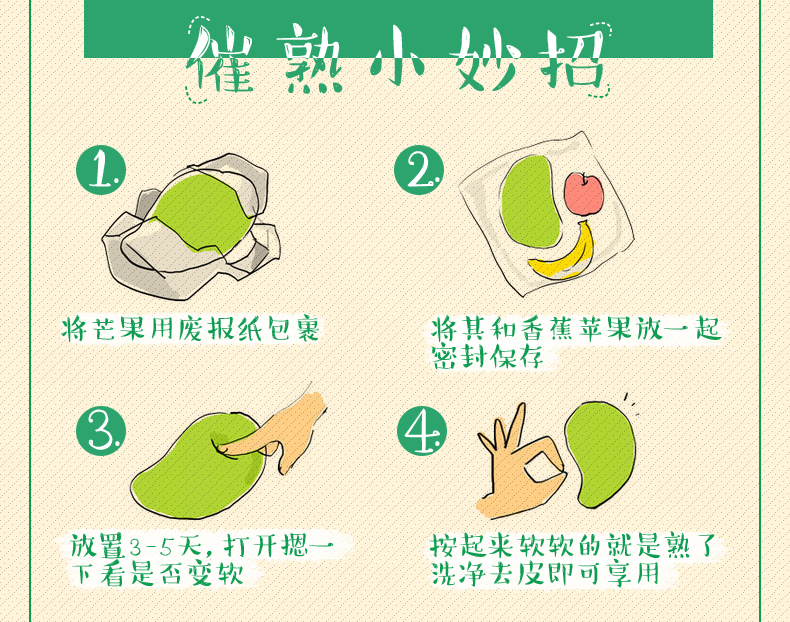 催熟小妙招

1.
将芒果用废报纸包裹

2.
将其和香蕉苹果放一起密封保存

3.
放置3-5天，打开摁一下看是否变软

4.
按起来软软的就是熟了洗净去皮即可享用