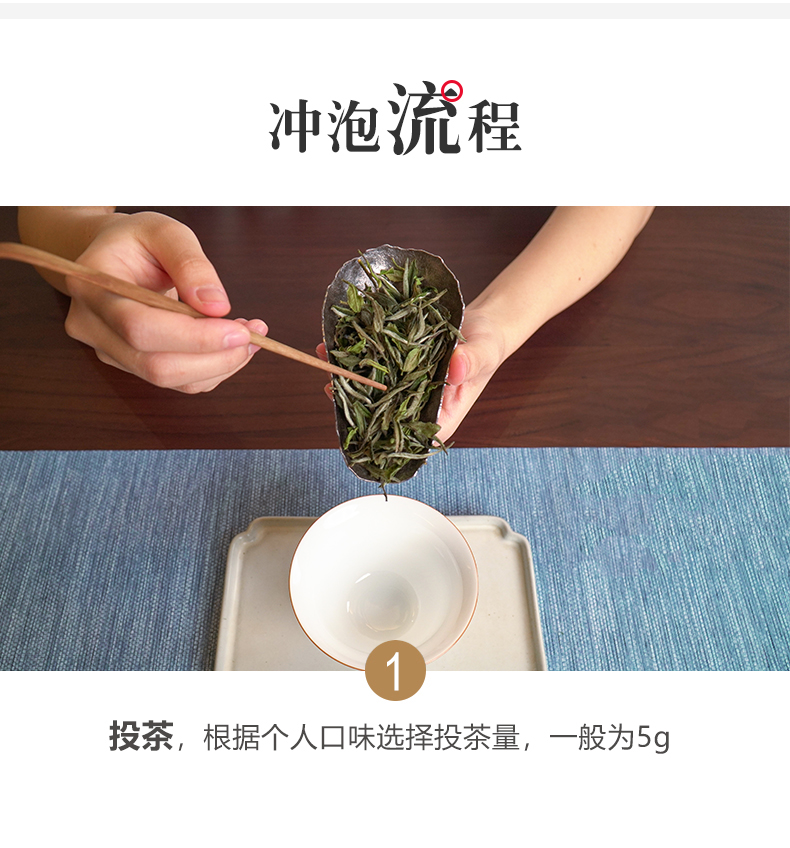 冲泡流程

1

投茶，根据个人口味选择投茶量，一般为5g