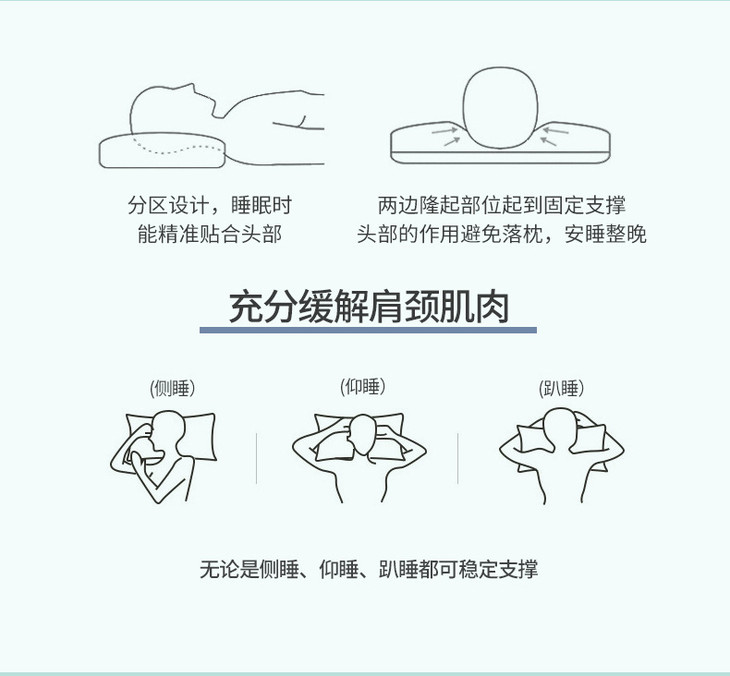 分区设计，睡眠时
能精准贴合头部

两边隆起部位起到固定支撑
头部的作用避免落枕，安睡整晚

充分缓解肩颈肌肉

(侧睡)

(仰睡)

(趴睡)

无论是侧睡、仰睡、趴睡都可稳定支撑