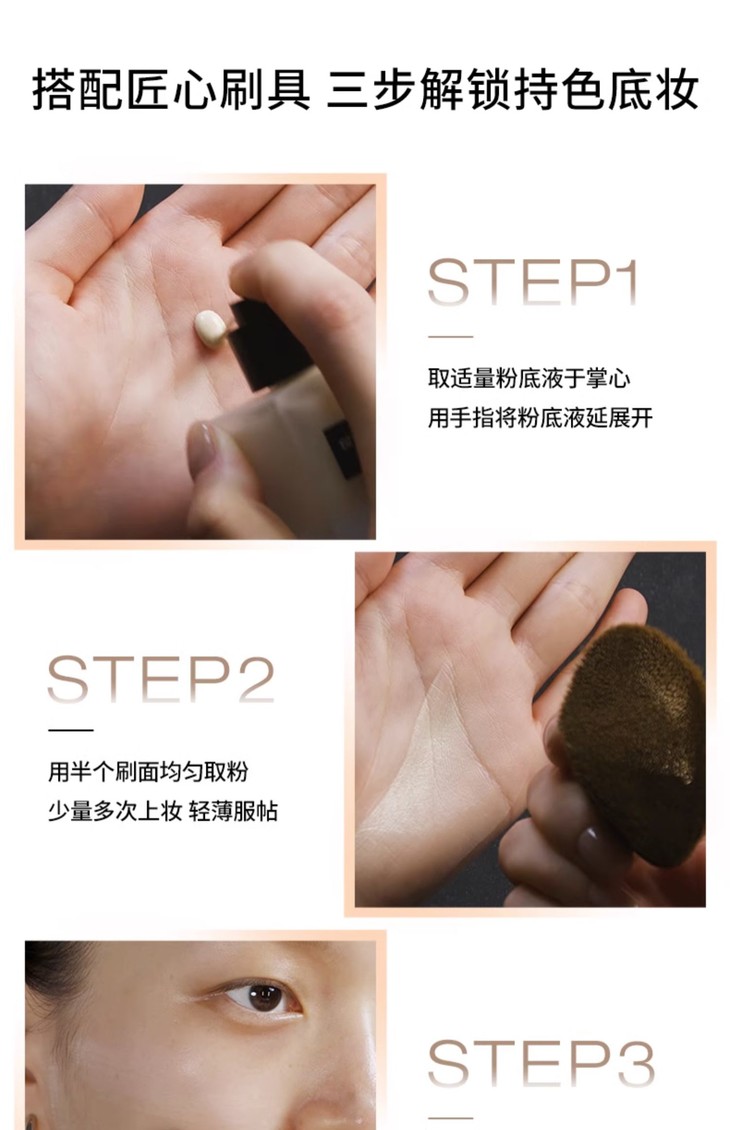 搭配匠心刷具 三步解锁持色底妆

STEP1

取适量粉底液于掌心
用手指将粉底液延展开

STEP2

用半个刷面均匀取粉
少量多次上妆 轻薄服帖

STEP3