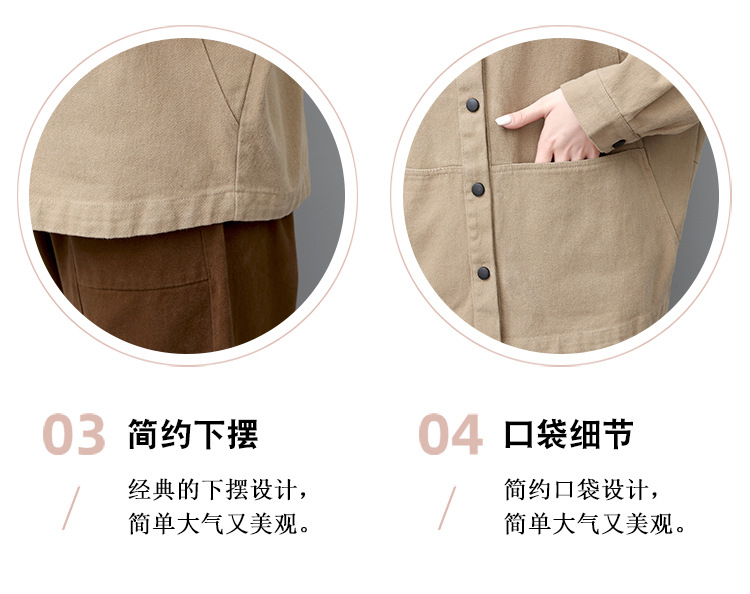 03 简约下摆

经典的下摆设计，
简单大气又美观。

04 口袋细节

简约口袋设计，
简单大气又美观。