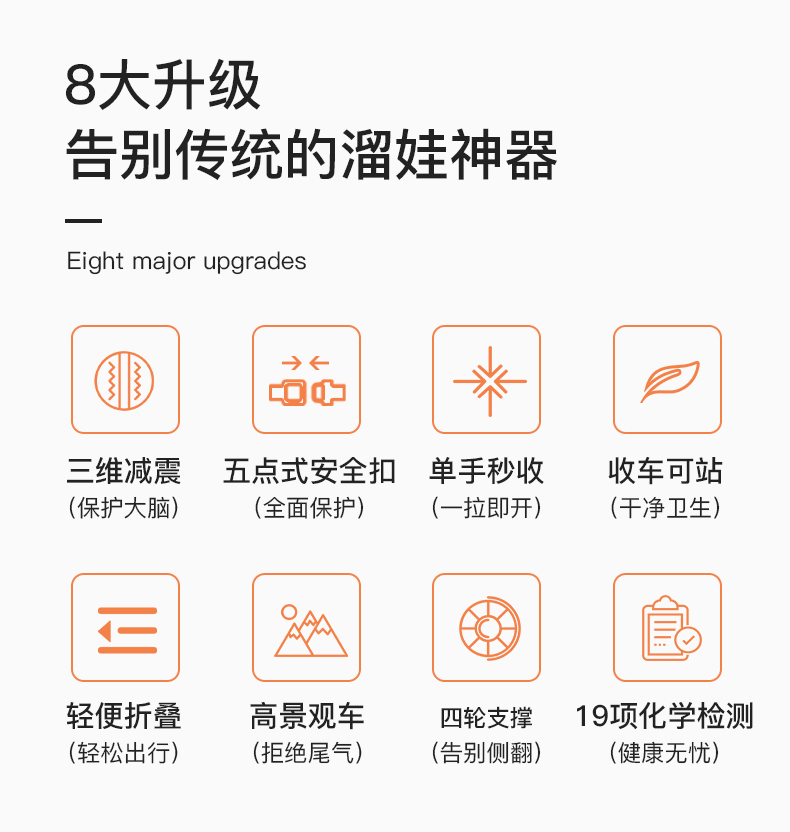 8大升级
告别传统的溜娃神器

Eight major upgrades

三维减震
(保护大脑)

五点式安全扣
(全面保护)

单手秒收
(一拉即开)

收车可站
(干净卫生)

轻便折叠
(轻松出行)

高景观车
(拒绝尾气)

四轮支撑
(告别侧翻)

19项化学检测
(健康无忧)