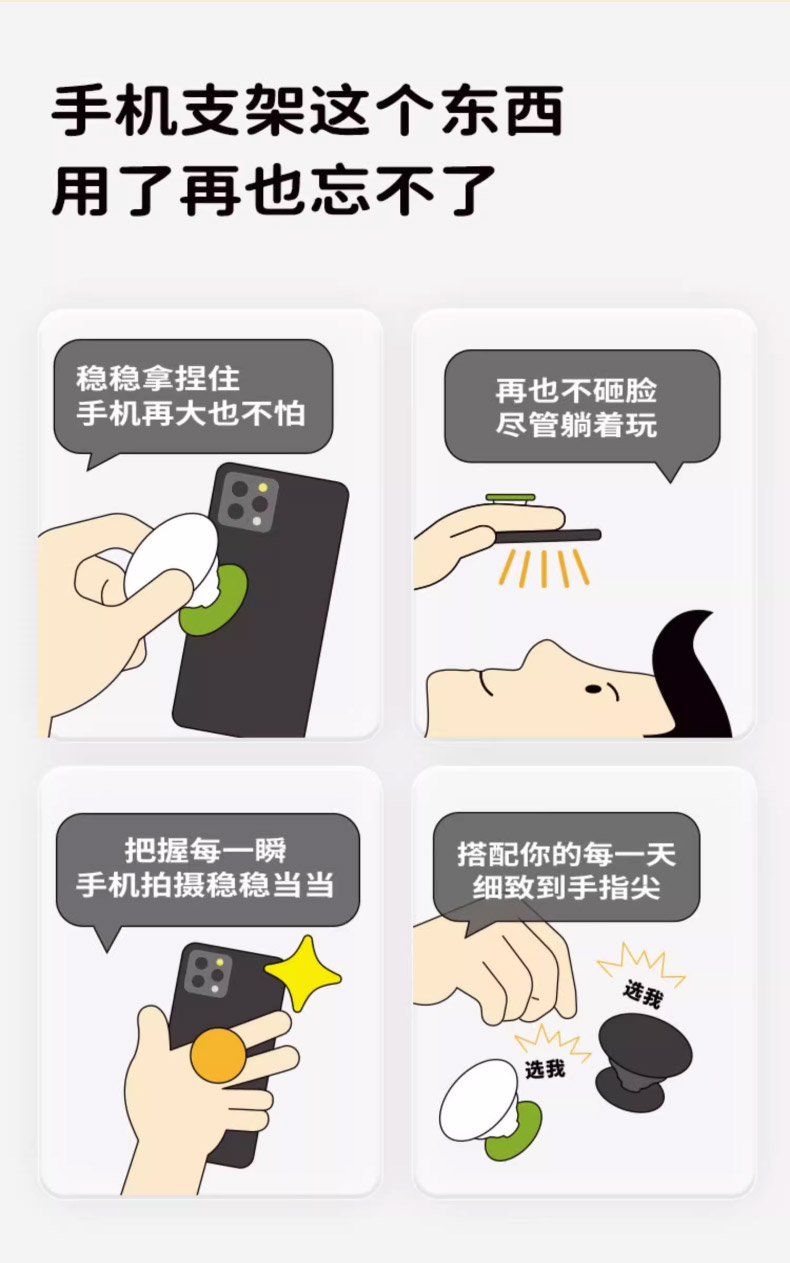 手机支架这个东西
用了再也忘不了

稳稳拿捏住
手机再大也不怕

再也不砸脸
尽管躺着玩

把握每一瞬
手机拍摄稳稳当当

搭配你的每一天
细致到手指尖

选我

选我