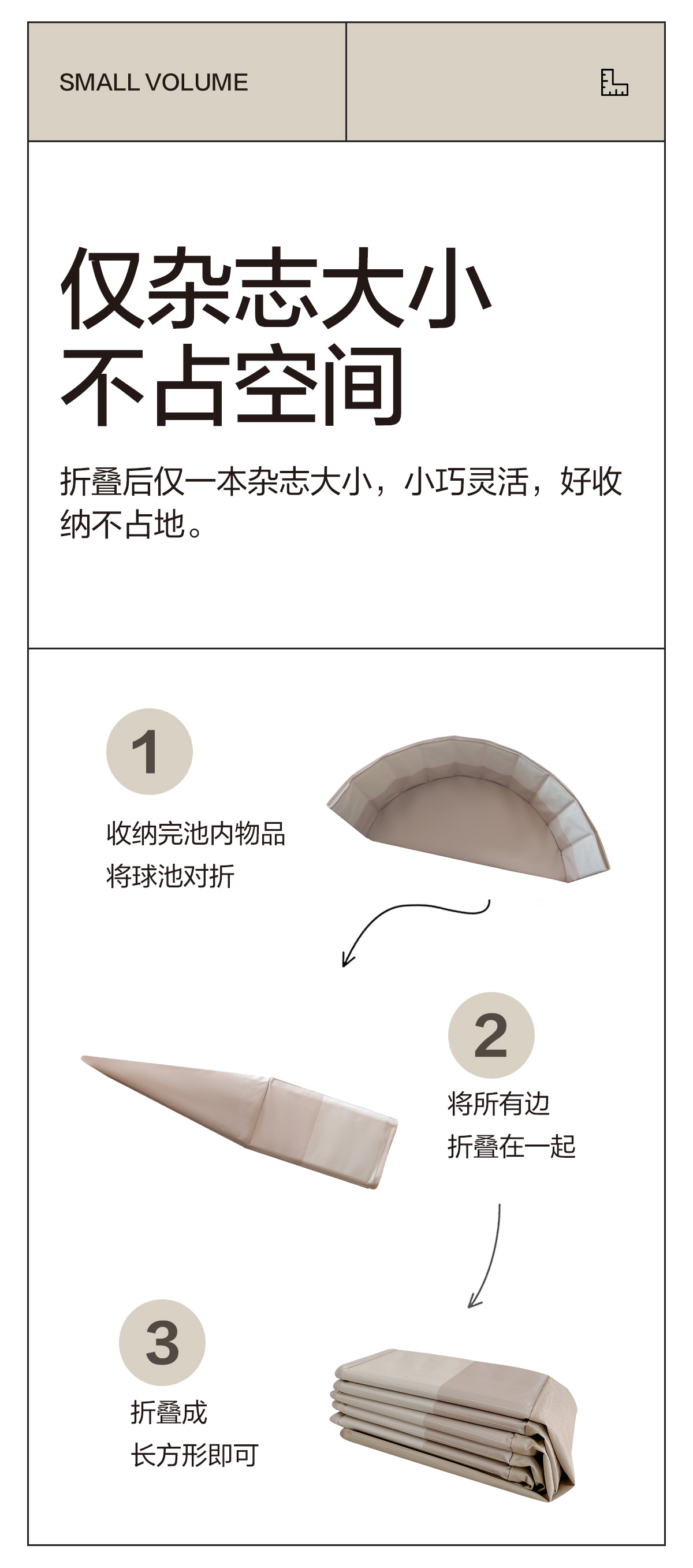 SMALL VOLUME

仅杂志大小
不占空间

折叠后仅一本杂志大小，小巧灵活，好收纳不占地。

1
收纳完池内物品
将球池对折

2
将所有边
折叠在一起

3
折叠成
长方形即可