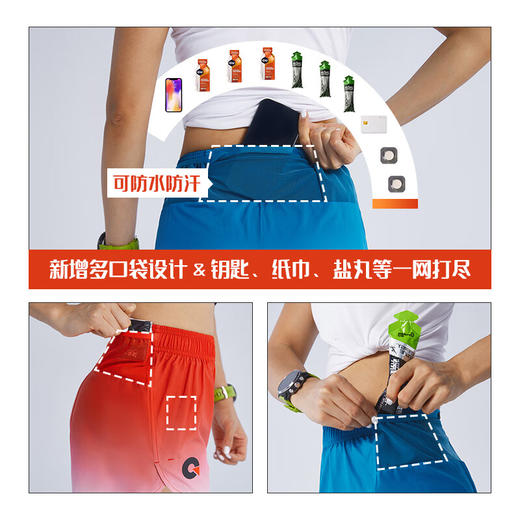 可防水防汗

新增多口袋设计 & 钥匙、纸巾、盐丸等一网打尽