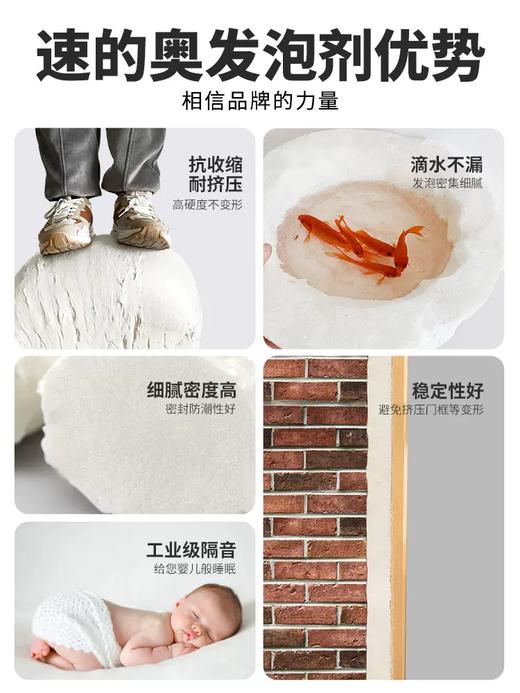 速的奥发泡剂优势

相信品牌的力量

抗收缩
耐挤压
高硬度不变形

滴水不漏
发泡密集细腻

细腻密度高
密封防潮性好

稳定性好
避免挤压门框等变形

工业级隔音
给您婴儿般睡眠