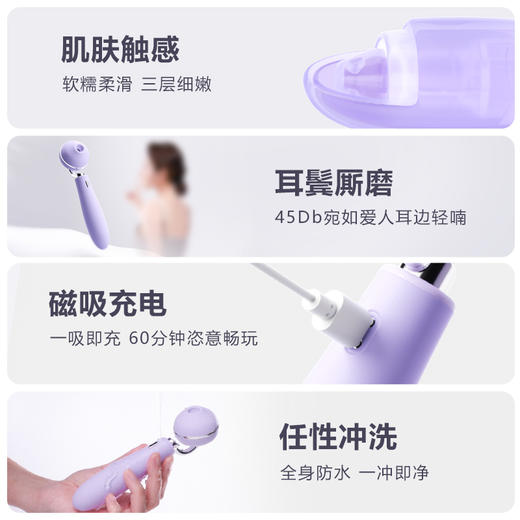 肌肤触感
软糯柔滑 三层细嫩

耳鬓厮磨
45Db宛如爱人耳边轻喃

磁吸充电
一吸即充 60分钟恣意畅玩

任性冲洗
全身防水 一冲即净