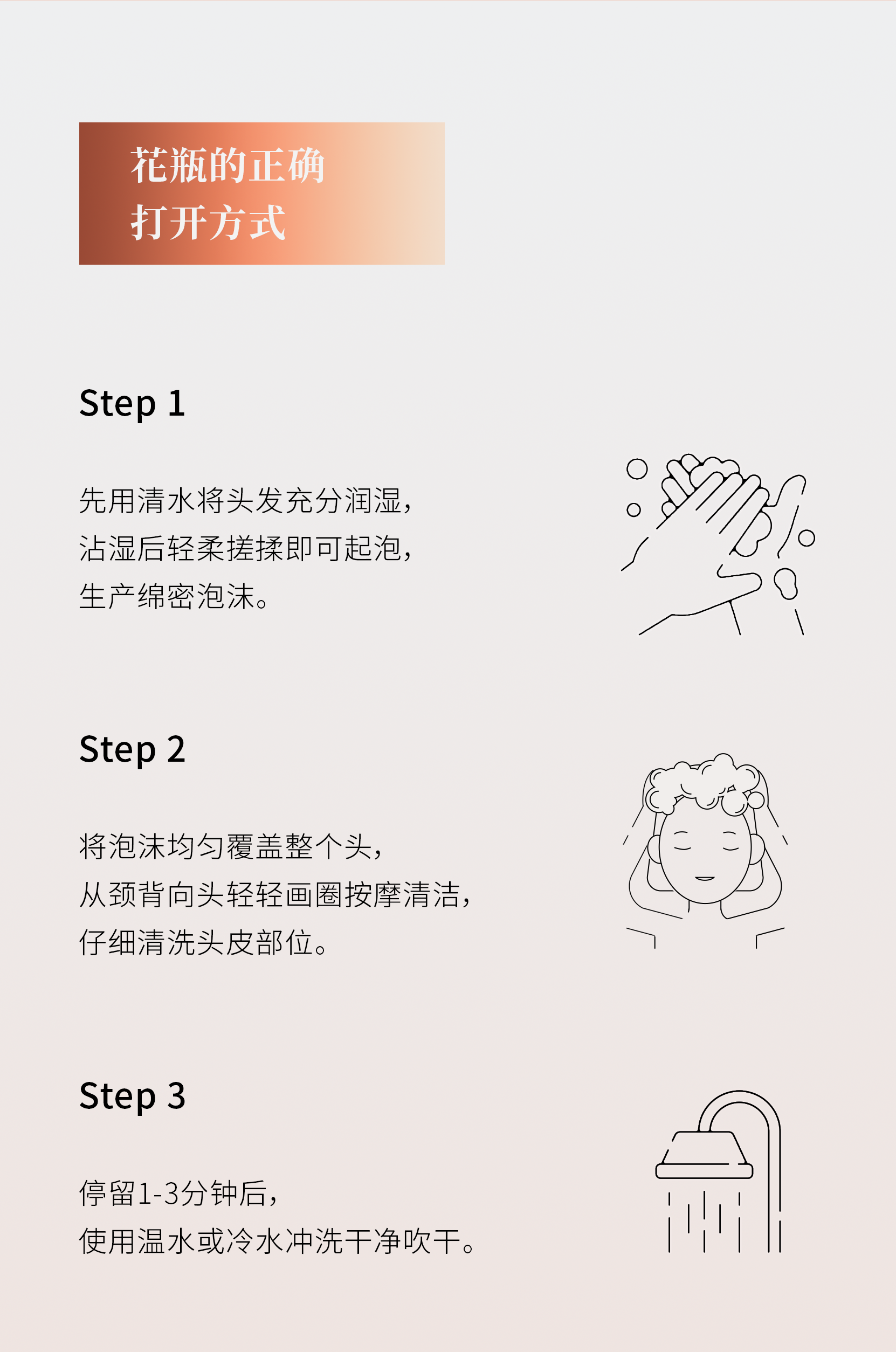 花瓶的正确
打开方式

Step 1

先用清水将头发充分润湿，
沾湿后轻柔搓揉即可起泡，
生产绵密泡沫。

Step 2

将泡沫均匀覆盖整个头，
从颈背向头轻轻画圈按摩清洁，
仔细清洗头皮部位。

Step 3

停留1-3分钟后，
使用温水或冷水冲洗干净吹干。