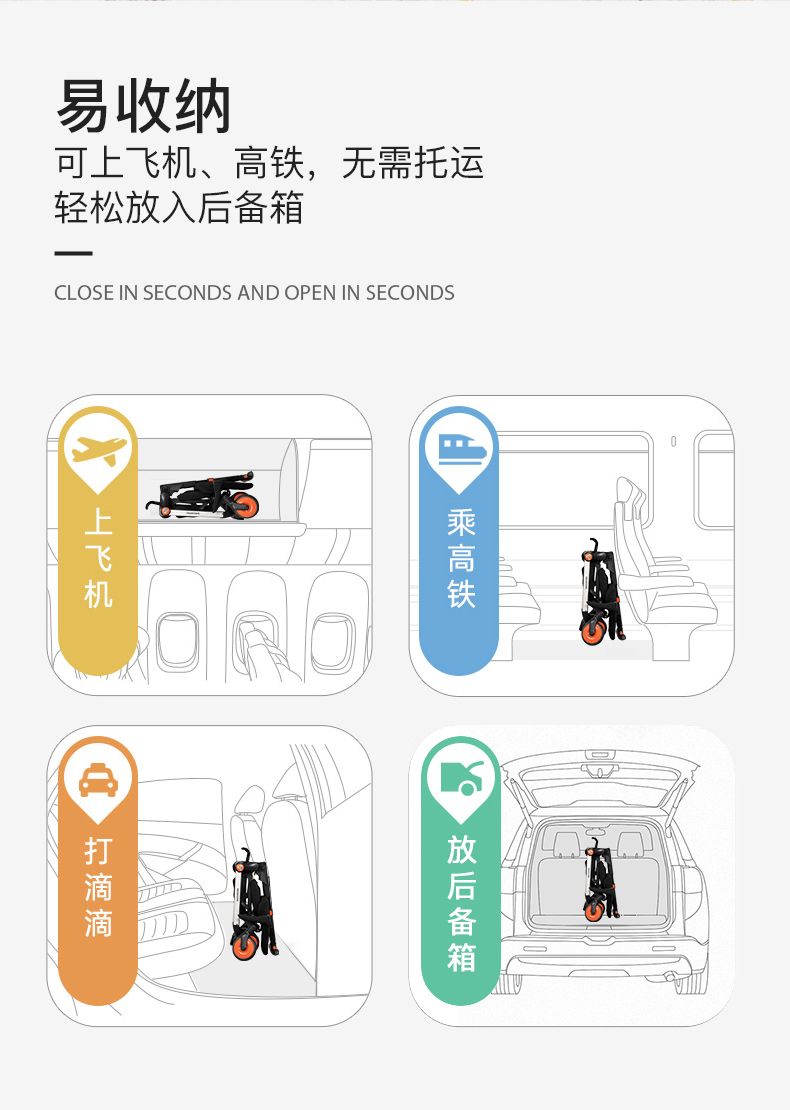 易收纳
可上飞机、高铁，无需托运
轻松放入后备箱

CLOSE IN SECONDS AND OPEN IN SECONDS

上飞机

乘高铁

打滴滴

放后备箱