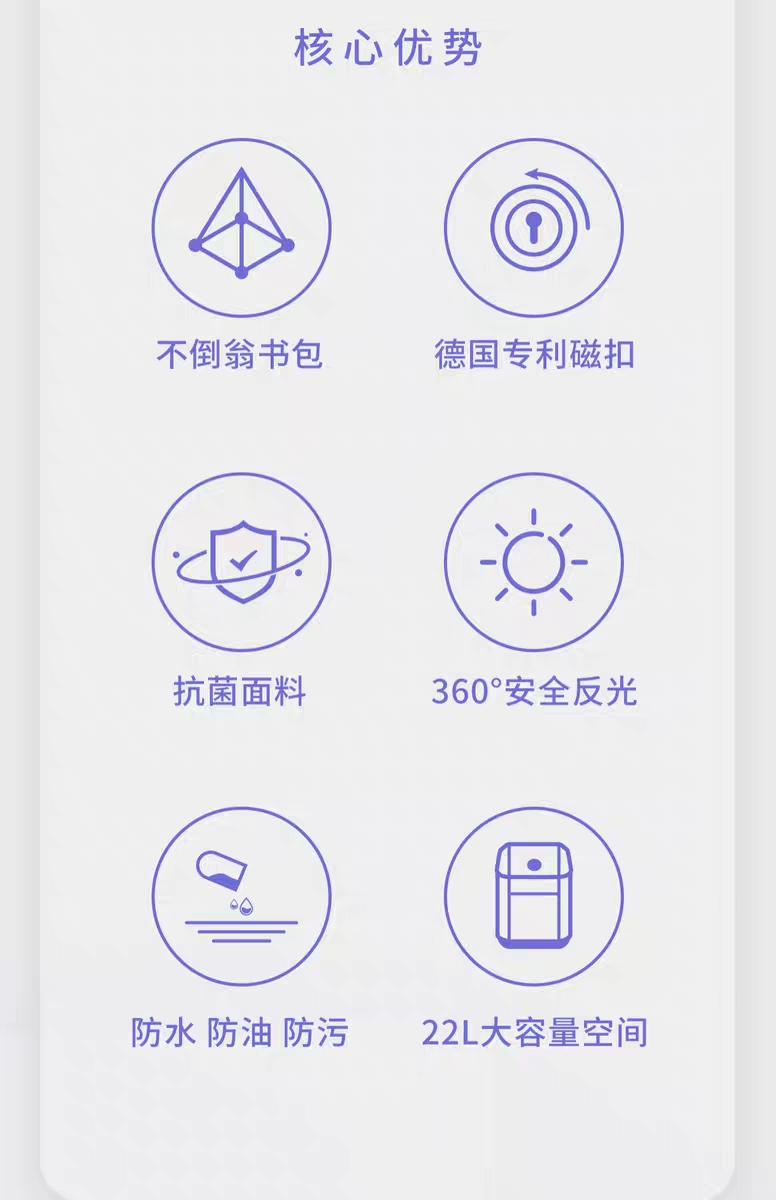 核心优势

不倒翁书包

德国专利磁扣

抗菌面料

360°安全反光

防水 防油 防污

22L大容量空间