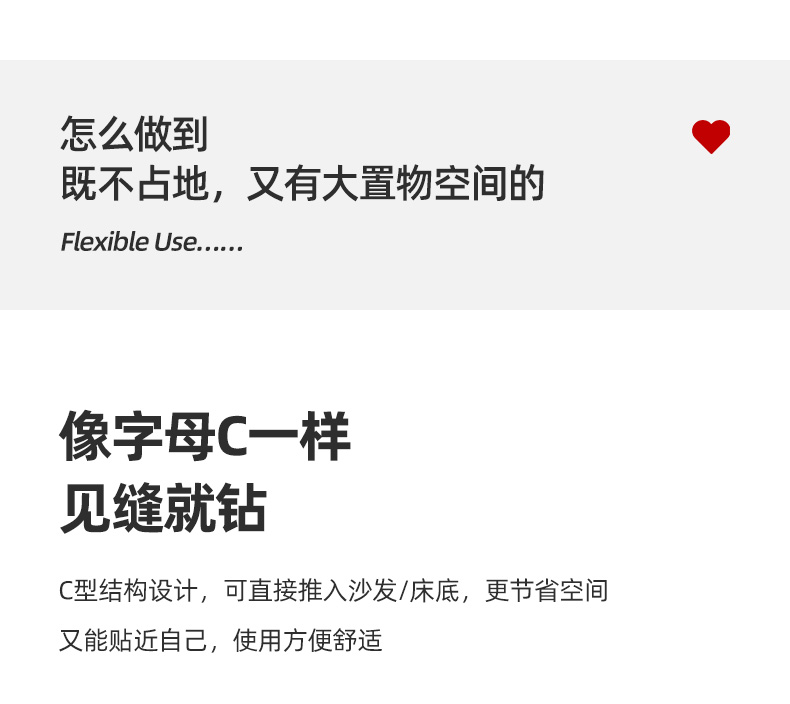 怎么做到
既不占地，又有大置物空间的

Flexible Use......

像字母C一样
见缝就钻

C型结构设计，可直接推入沙发/床底，更节省空间
又能贴近自己，使用方便舒适