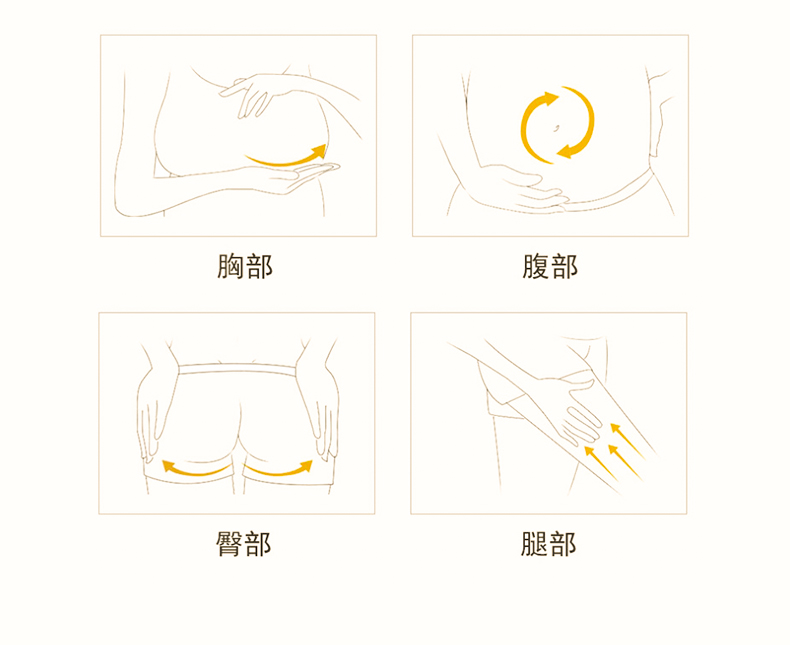 胸部

腹部

臀部

腿部