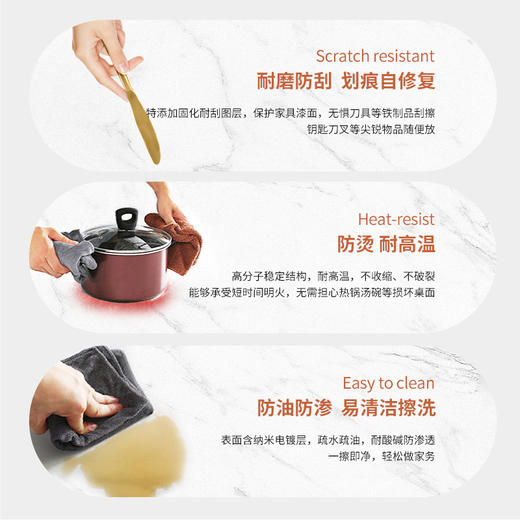 Scratch resistant
耐磨防刮 划痕自修复

特添加固化耐刮图层，保护家具漆面，无惧刀具等铁制品刮擦
钥匙刀叉等尖锐物品随便放

Heat-resist
防烫 耐高温

高分子稳定结构，耐高温，不收缩、不破裂
能够承受短时间明火，无需担心热锅汤碗等损坏桌面

Easy to clean
防油防渗 易清洁擦洗

表面含纳米电镀层，疏水疏油，耐酸碱防渗透
一擦即净，轻松做家务