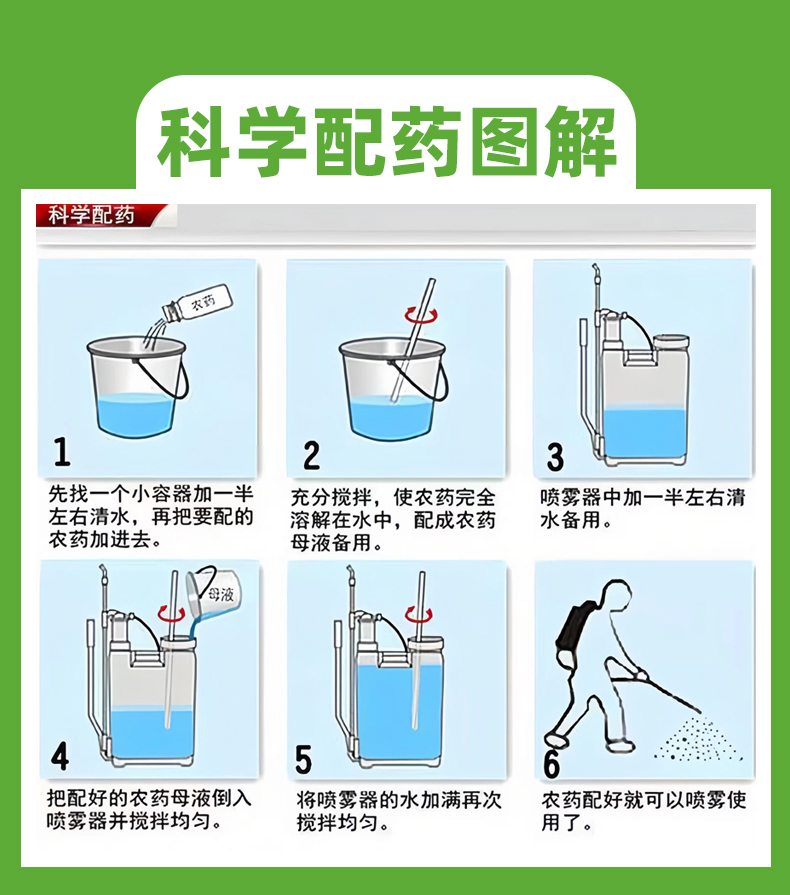 科学配药图解

科学配药

农药

1
先找一个小容器加一半左右清水，再把要配的农药加进去。

2
充分搅拌，使农药完全溶解在水中，配成农药母液备用。

3
喷雾器中加一半左右清水备用。

母液

4
把配好的农药母液倒入喷雾器并搅拌均匀。

5
将喷雾器的水加满再次搅拌均匀。

6
农药配好就可以喷雾使用了。