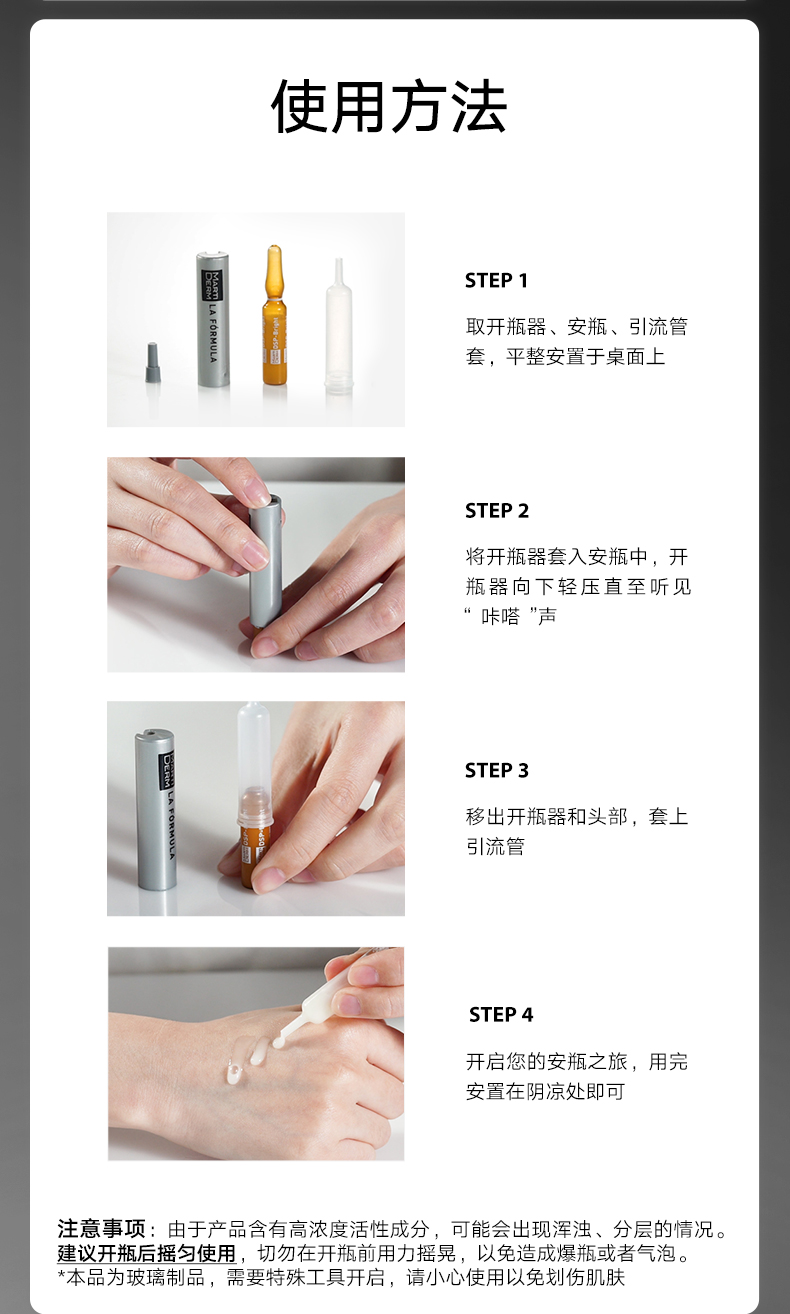 使用方法

MARTI DERM
LA FORMULA

STEP 1

取开瓶器、安瓶、引流管套，平整安置于桌面上

STEP 2

将开瓶器套入安瓶中，开瓶器向下轻压直至听见“ 咔嗒 ”声

MARTI DERM
LA FORMULA

STEP 3

移出开瓶器和头部，套上引流管

STEP 4

开启您的安瓶之旅，用完安置在阴凉处即可

注意事项：由于产品含有高浓度活性成分，可能会出现浑浊、分层的情况。建议开瓶后摇匀使用，切勿在开瓶前用力摇晃，以免造成爆瓶或者气泡。
*本品为玻璃制品，需要特殊工具开启，请小心使用以免划伤肌肤