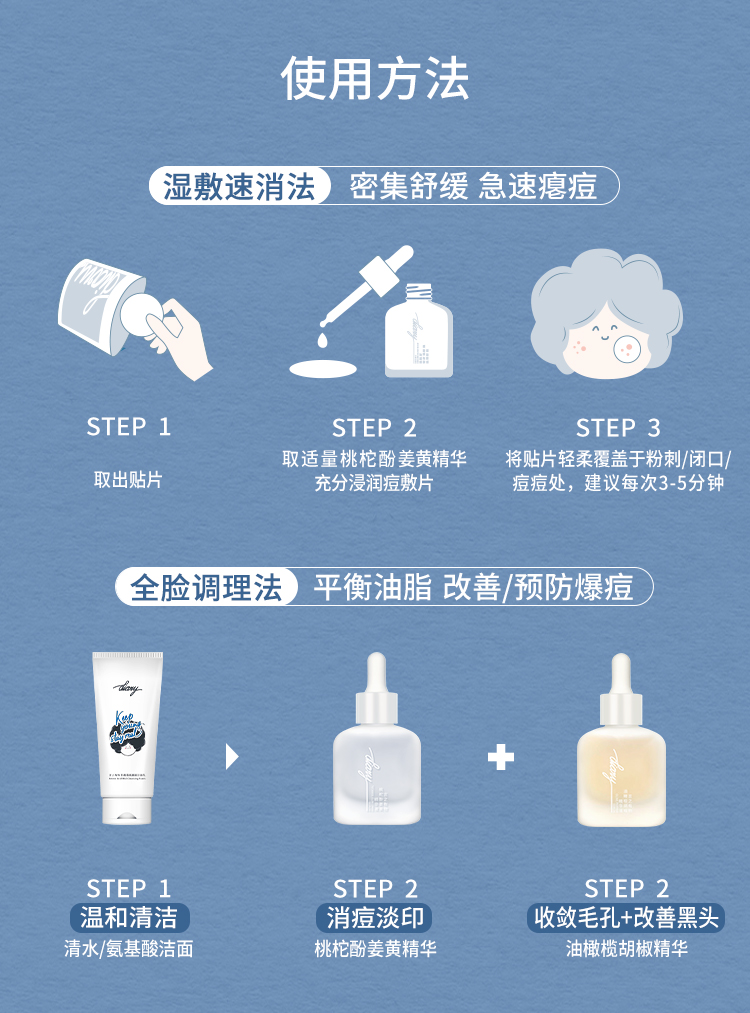 使用方法

湿敷速消法 密集舒缓 急速瘪痘

STEP 1
取出贴片

STEP 2
取适量桃柁酚姜黄精华
充分浸润痘敷片

STEP 3
将贴片轻柔覆盖于粉刺/闭口/
痘痘处，建议每次3-5分钟

全脸调理法 平衡油脂 改善/预防爆痘

STEP 1
温和清洁
清水/氨基酸洁面

STEP 2
消痘淡印
桃柁酚姜黄精华

STEP 2
收敛毛孔+改善黑头
油橄榄胡椒精华