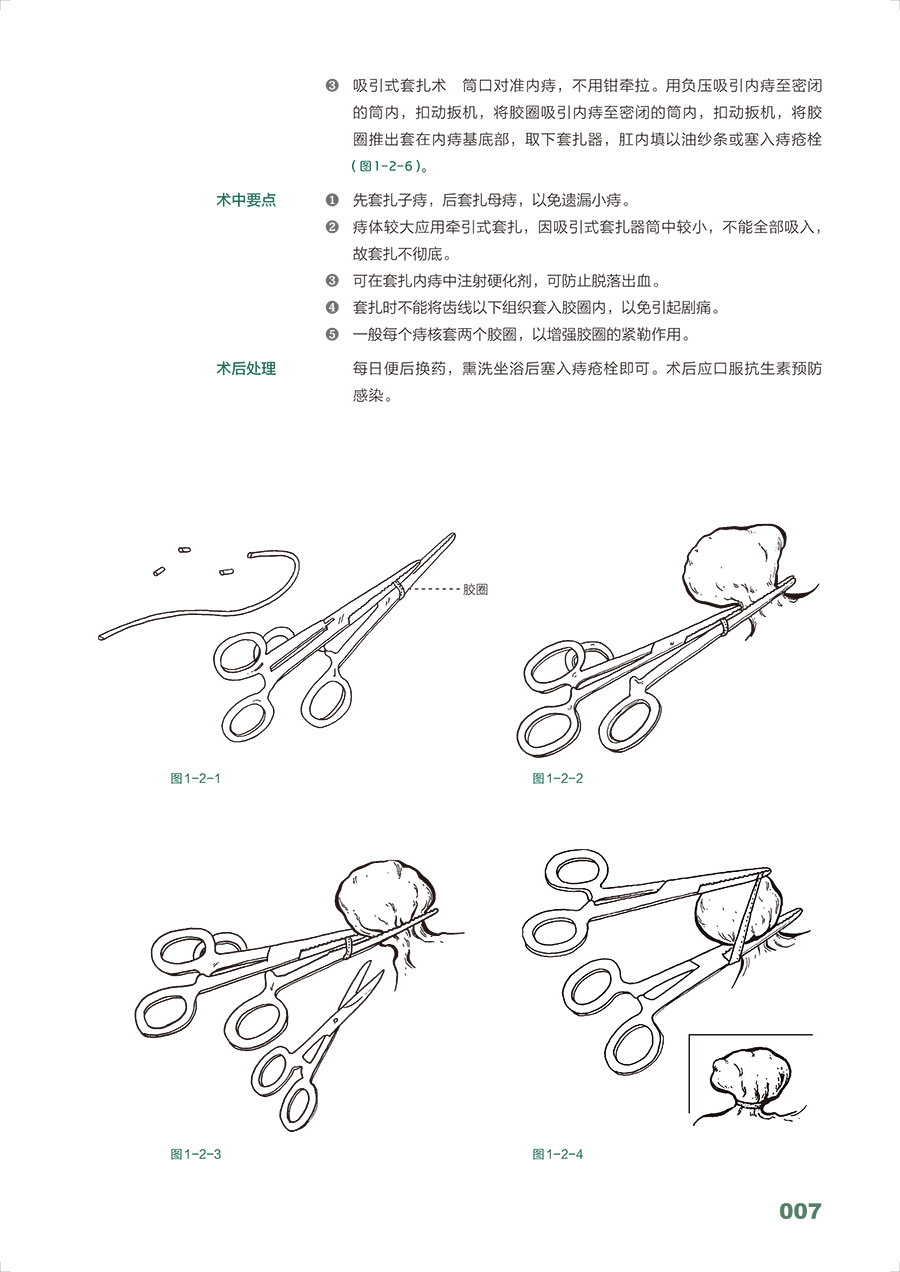 ❸ 吸引式套扎术 筒口对准内痔，不用钳牵拉。用负压吸引内痔至密闭的筒内，扣动扳机，将胶圈吸引内痔至密闭的筒内，扣动扳机，将胶圈推出套在内痔基底部，取下套扎器，肛内填以油纱条或塞入痔疮栓（图1-2-6）。

术中要点

❶ 先套扎子痔，后套扎母痔，以免遗漏小痔。

❷ 痔体较大应用牵引式套扎，因吸引式套扎器筒中较小，不能全部吸入，故套扎不彻底。

❸ 可在套扎内痔中注射硬化剂，可防止脱落出血。

❹ 套扎时不能将齿线以下组织套入胶圈内，以免引起剧痛。

❺ 一般每个痔核套两个胶圈，以增强胶圈的紧勒作用。

术后处理

每日便后换药，熏洗坐浴后塞入痔疮栓即可。术后应口服抗生素预防感染。

胶圈

图1-2-1

图1-2-2

图1-2-3

图1-2-4

007