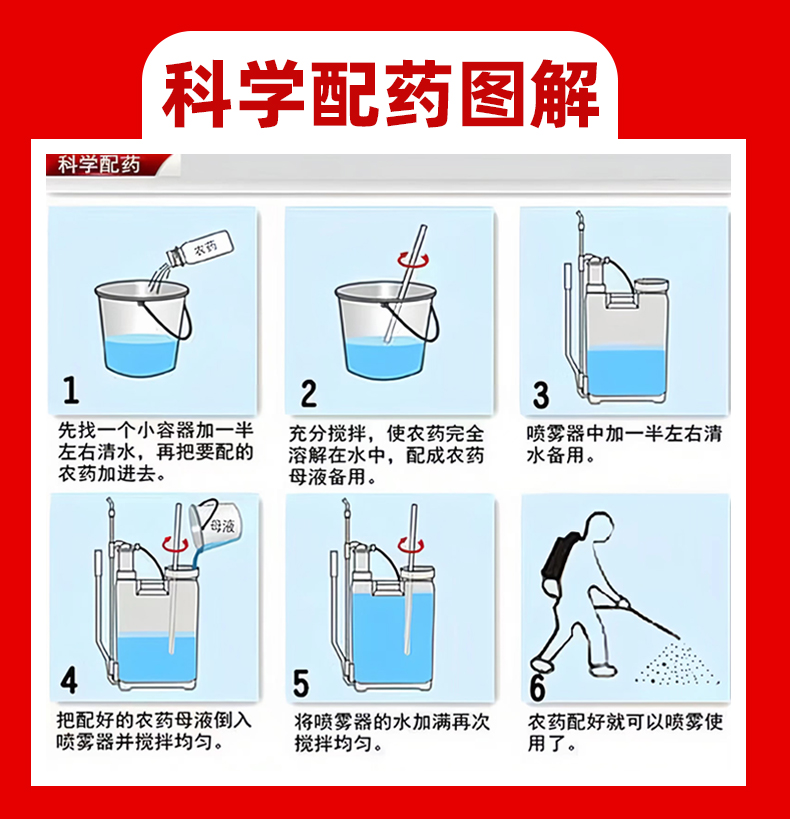 科学配药图解

科学配药

农药

1

先找一个小容器加一半左右清水，再把要配的农药加进去。

2

充分搅拌，使农药完全溶解在水中，配成农药母液备用。

3

喷雾器中加一半左右清水备用。

母液

4

把配好的农药母液倒入喷雾器并搅拌均匀。

5

将喷雾器的水加满再次搅拌均匀。

6

农药配好就可以喷雾使用了。