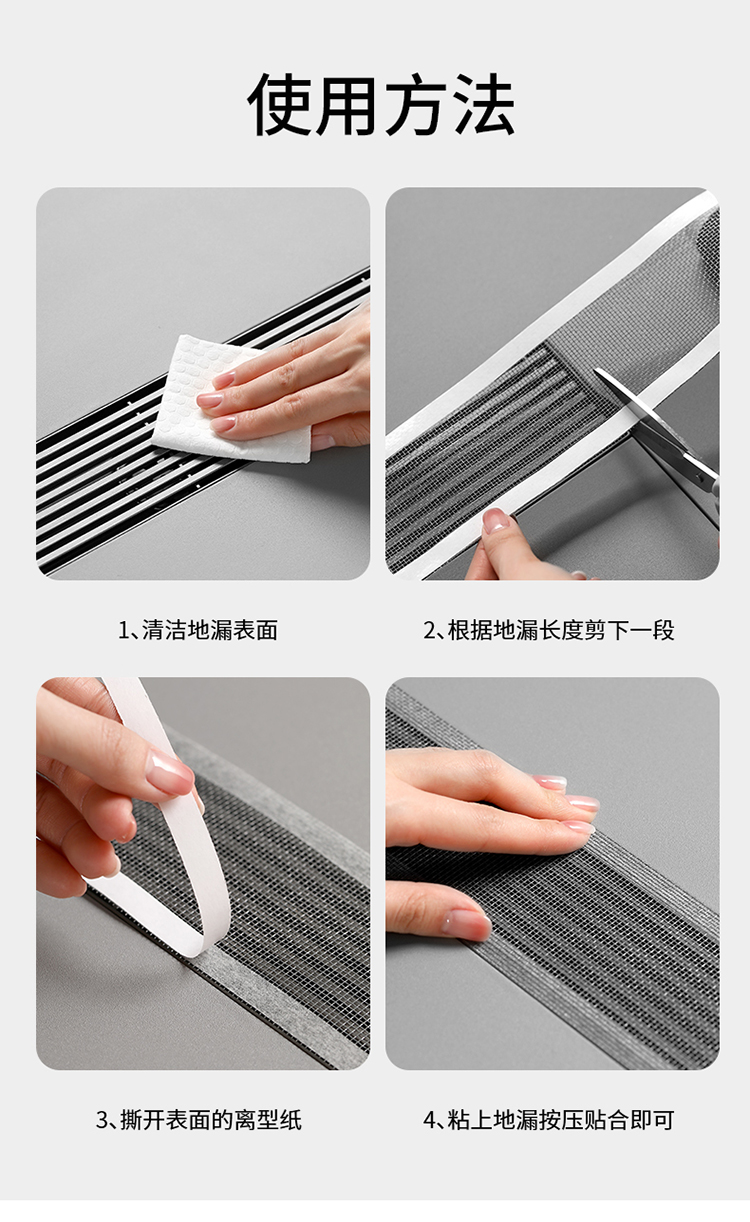 使用方法

1、清洁地漏表面

2、根据地漏长度剪下一段

3、撕开表面的离型纸

4、粘上地漏按压贴合即可