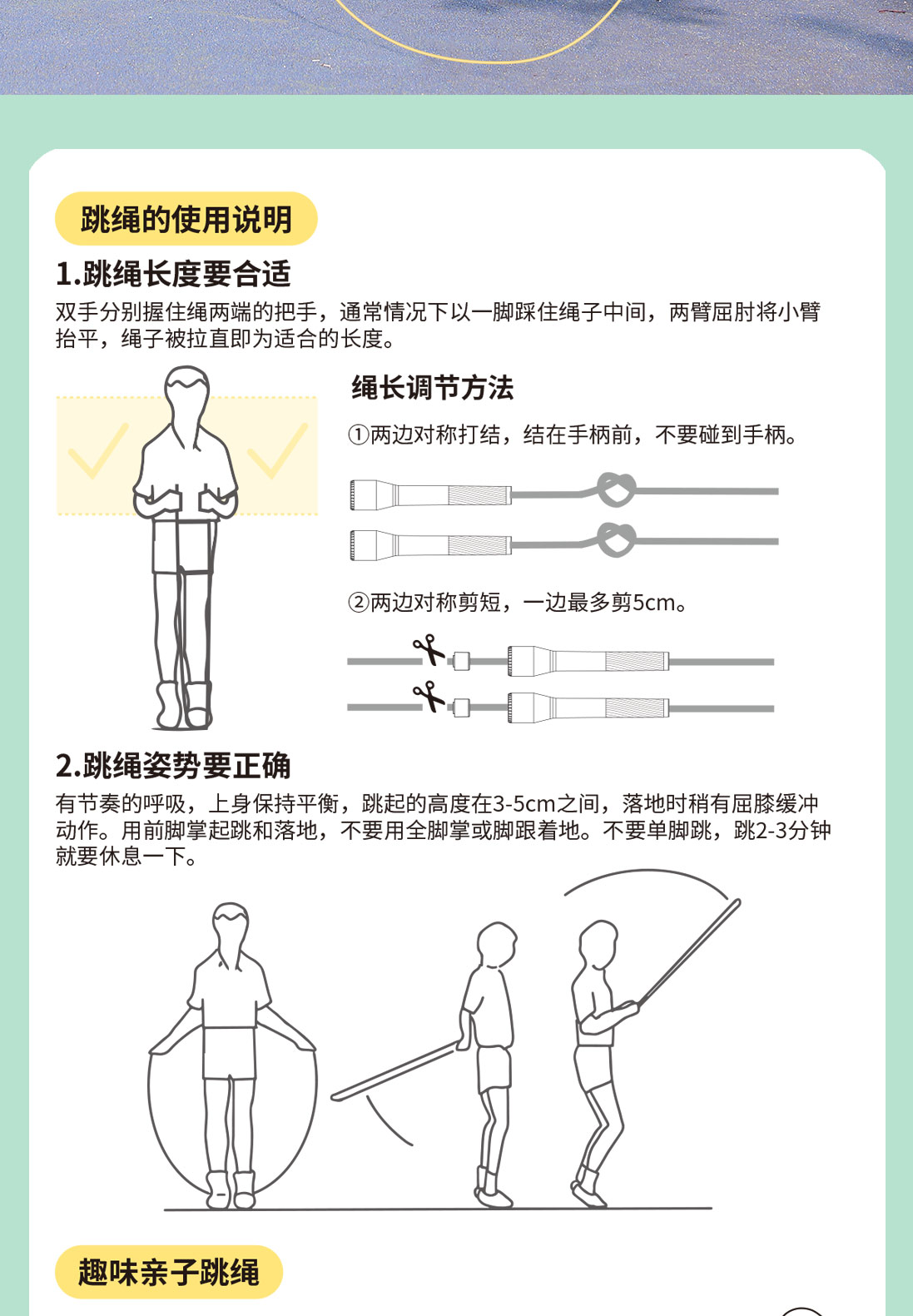 跳绳的使用说明

1.跳绳长度要合适

双手分别握住绳两端的把手，通常情况下以一脚踩住绳子中间，两臂屈肘将小臂抬平，绳子被拉直即为适合的长度。

绳长调节方法

①两边对称打结，结在手柄前，不要碰到手柄。

②两边对称剪短，一边最多剪5cm。

2.跳绳姿势要正确

有节奏的呼吸，上身保持平衡，跳起的高度在3-5cm之间，落地时稍有屈膝缓冲动作。用前脚掌起跳和落地，不要用全脚掌或脚跟着地。不要单脚跳，跳2-3分钟就要休息一下。

趣味亲子跳绳