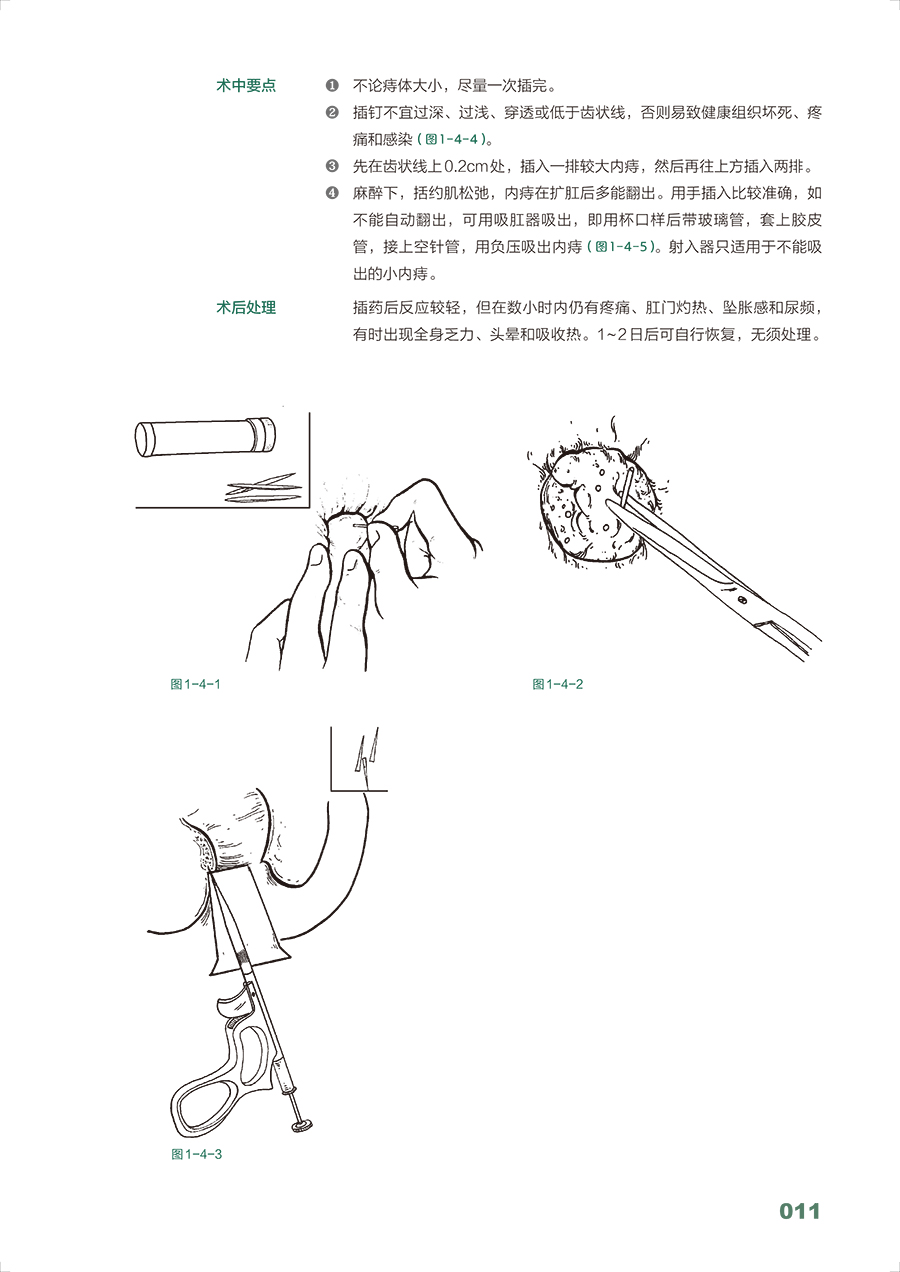 术中要点

❶ 不论痔体大小，尽量一次插完。

❷ 插钉不宜过深、过浅、穿透或低于齿状线，否则易致健康组织坏死、疼痛和感染（图1-4-4）。

❸ 先在齿状线上0.2cm处，插入一排较大内痔，然后再往上方插入两排。

❹ 麻醉下，括约肌松弛，内痔在扩肛后多能翻出。用手插入比较准确，如不能自动翻出，可用吸肛器吸出，即用杯口样后带玻璃管，套上胶皮管，接上空针管，用负压吸出内痔（图1-4-5）。射入器只适用于不能吸出的小内痔。

术后处理

插药后反应较轻，但在数小时内仍有疼痛、肛门灼热、坠胀感和尿频，有时出现全身乏力、头晕和吸收热。1~2日后可自行恢复，无须处理。

图1-4-1

图1-4-2

图1-4-3

011