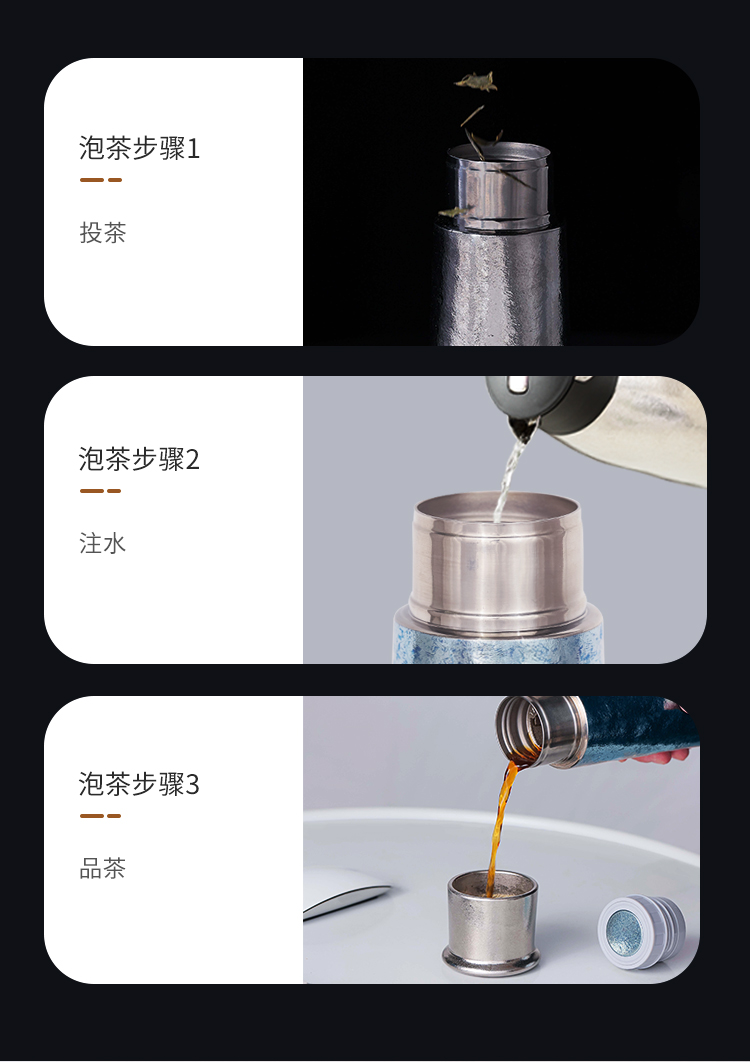 泡茶步骤1

投茶

泡茶步骤2

注水

泡茶步骤3

品茶