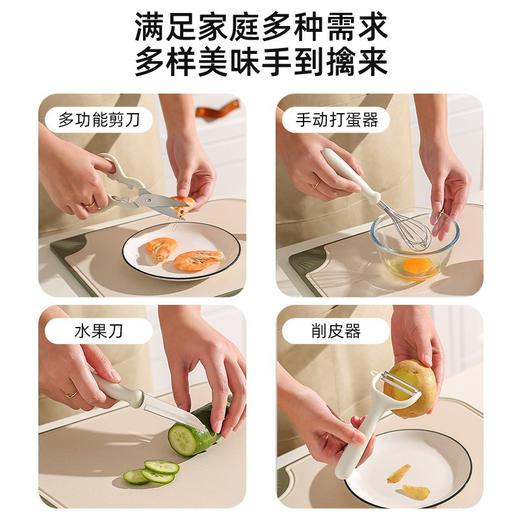 满足家庭多种需求
多样美味手到擒来

多功能剪刀

手动打蛋器

水果刀

削皮器