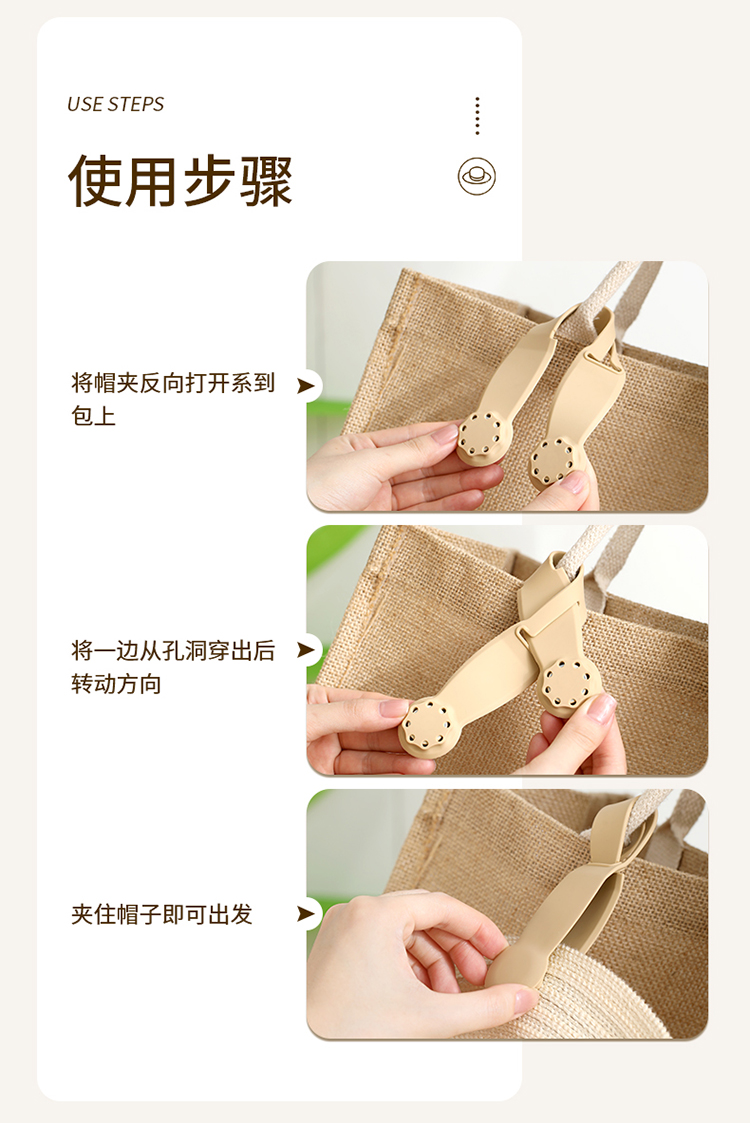 USE STEPS

使用步骤

将帽夹反向打开系到包上

将一边从孔洞穿出后转动方向

夹住帽子即可出发