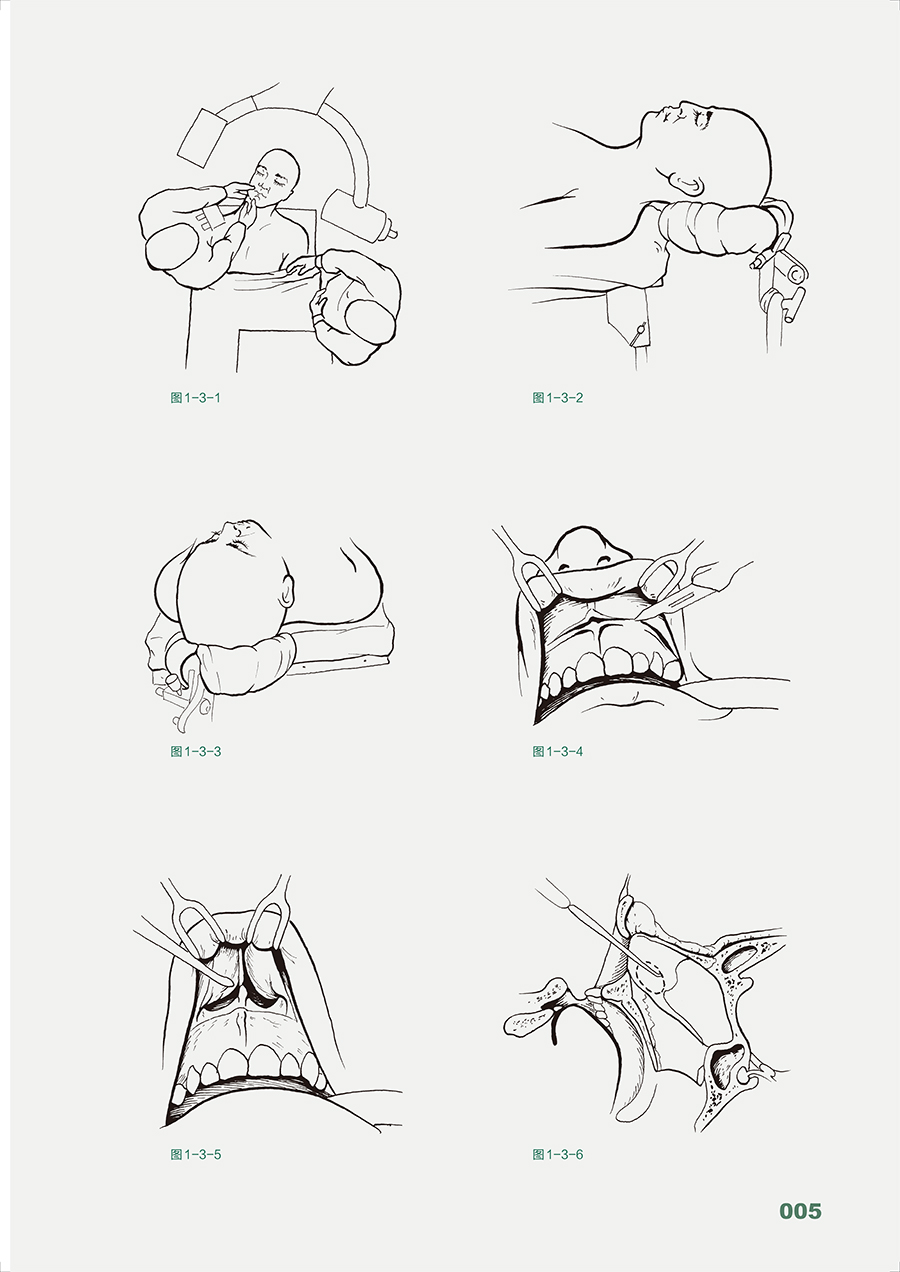 图1-3-1

图1-3-2

图1-3-3

图1-3-4

图1-3-5

图1-3-6

005