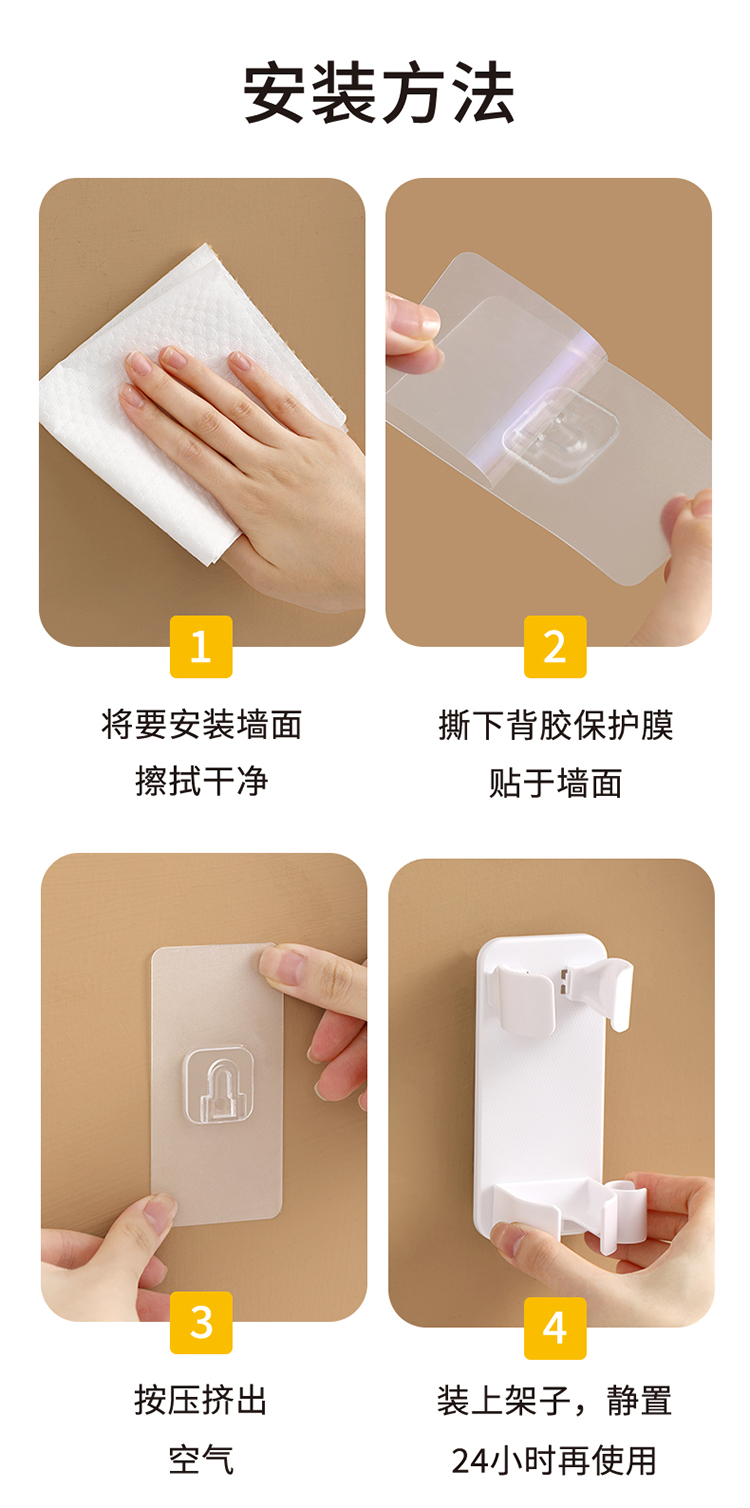 安装方法

1

将要安装墙面
擦拭干净

2

撕下背胶保护膜
贴于墙面

3

按压挤出
空气

4

装上架子，静置
24小时再使用