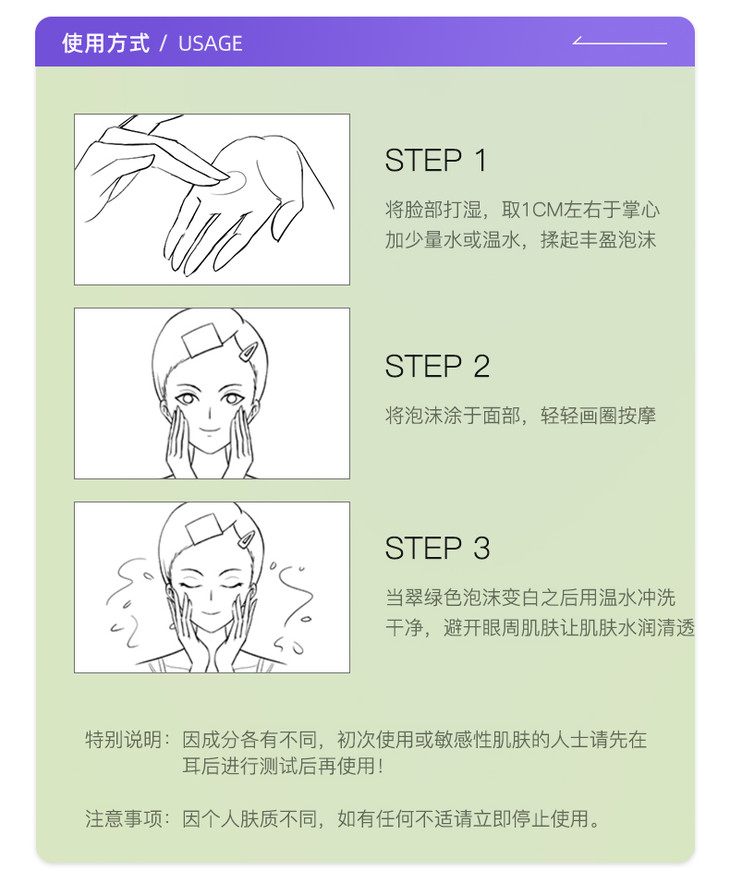 使用方式 / USAGE

STEP 1

将脸部打湿，取1CM左右于掌心加少量水或温水，揉起丰盈泡沫

STEP 2

将泡沫涂于面部，轻轻画圈按摩

STEP 3

当翠绿色泡沫变白之后用温水冲洗干净，避开眼周肌肤让肌肤水润清透

特别说明：因成分各有不同，初次使用或敏感性肌肤的人士请先在耳后进行测试后再使用！

注意事项：因个人肤质不同，如有任何不适请立即停止使用。