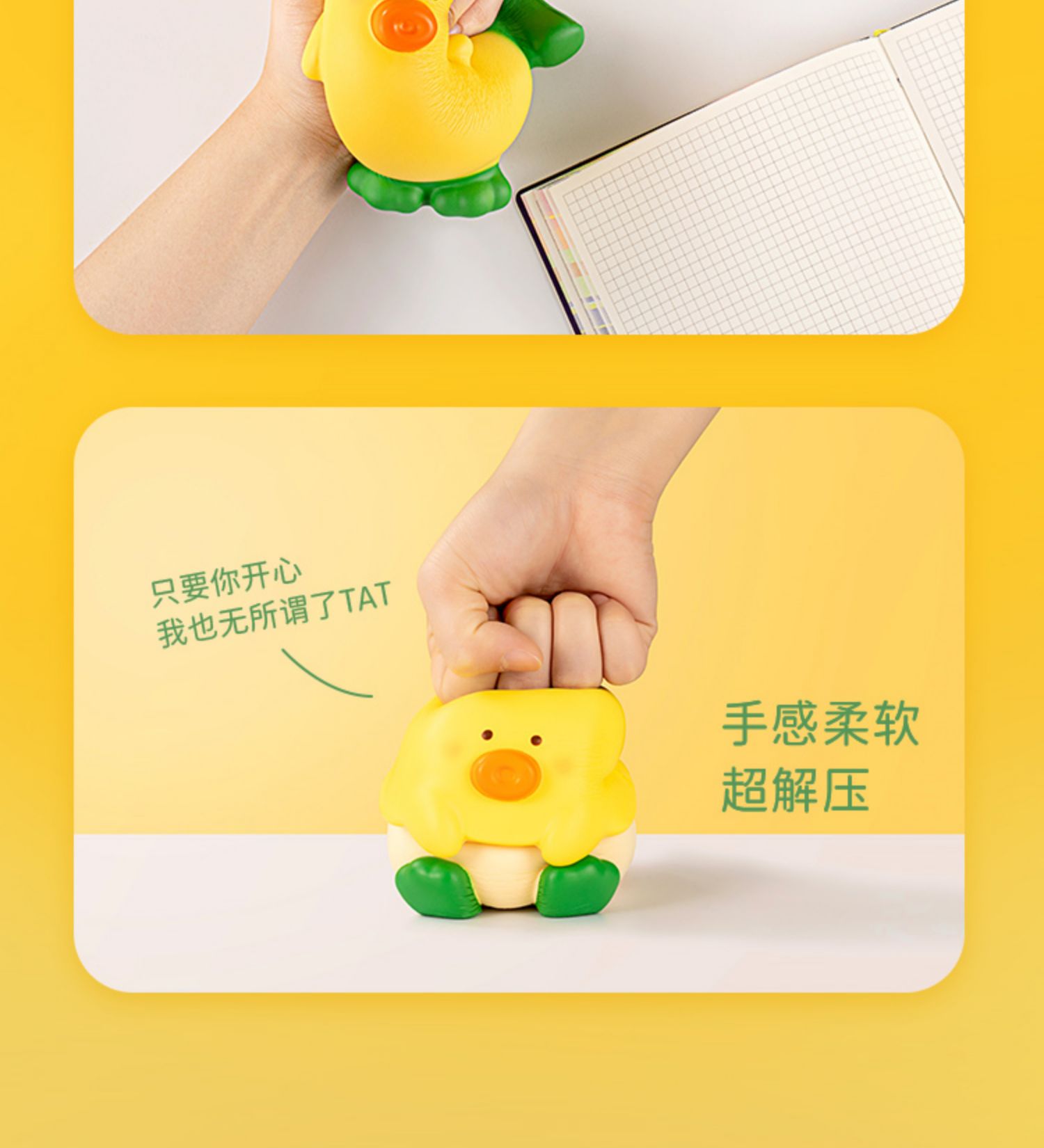 只要你开心
我也无所谓了TAT

手感柔软
超解压