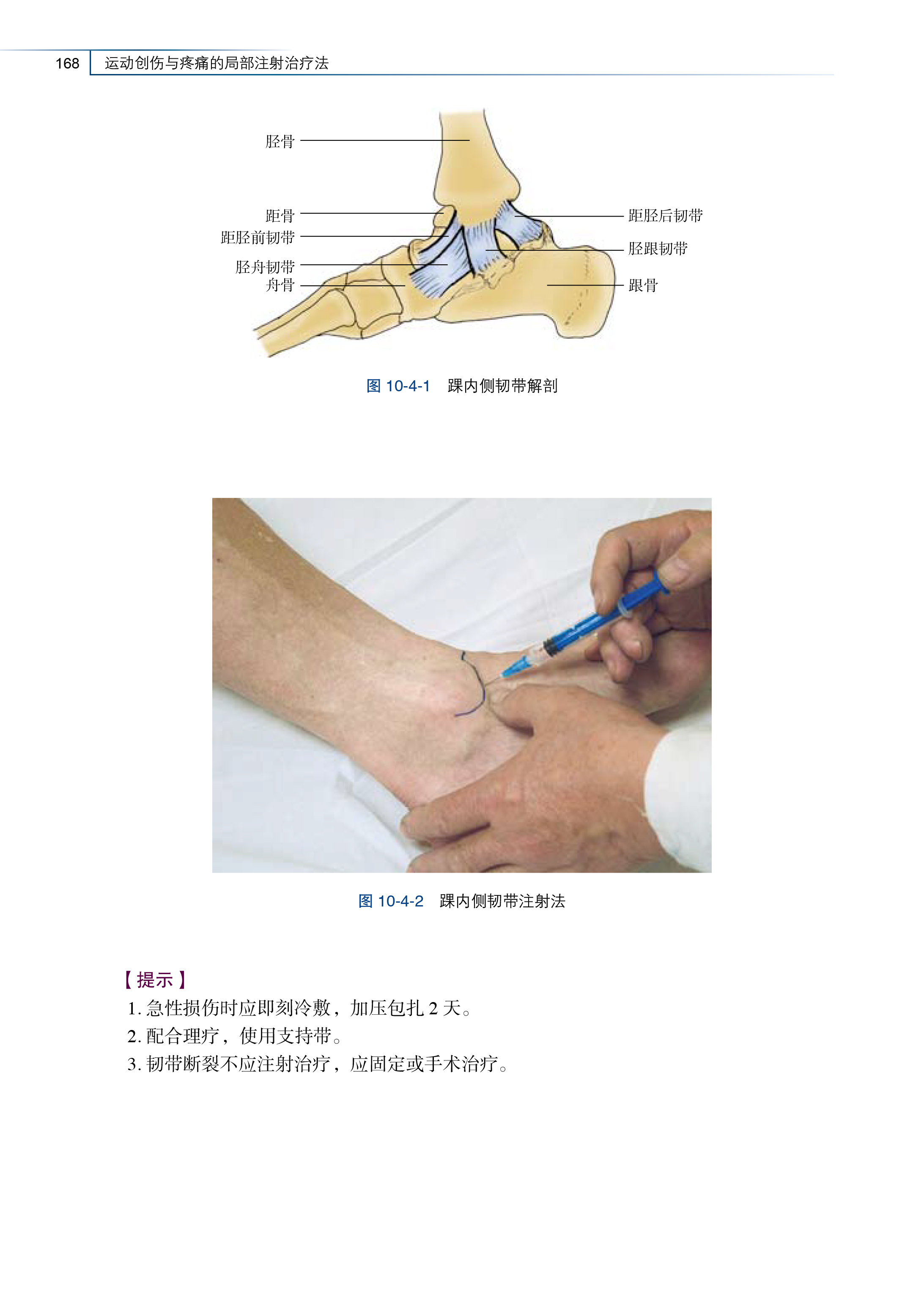 168 运动创伤与疼痛的局部注射治疗法

胫骨
距骨
距胫前韧带
胫舟韧带
舟骨
距胫后韧带
胫跟韧带
跟骨

图 10-4-1 踝内侧韧带解剖

图 10-4-2 踝内侧韧带注射法

【提示】
1. 急性损伤时应即刻冷敷，加压包扎 2 天。
2. 配合理疗，使用支持带。
3. 韧带断裂不应注射治疗，应固定或手术治疗。