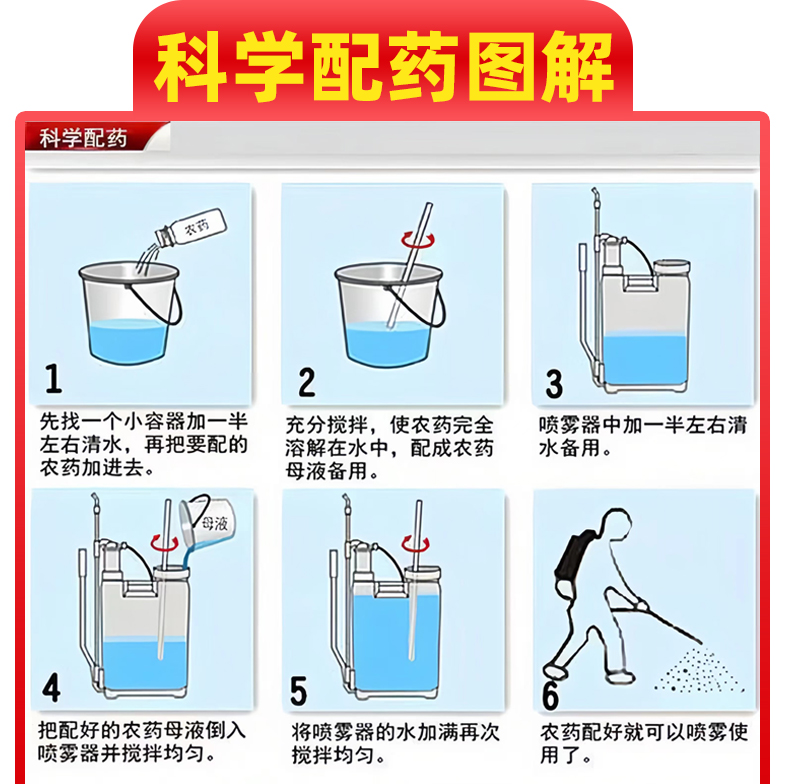 科学配药图解

科学配药

农药

1

先找一个小容器加一半左右清水，再把要配的农药加进去。

2

充分搅拌，使农药完全溶解在水中，配成农药母液备用。

3

喷雾器中加一半左右清水备用。

母液

4

把配好的农药母液倒入喷雾器并搅拌均匀。

5

将喷雾器的水加满再次搅拌均匀。

6

农药配好就可以喷雾使用了。