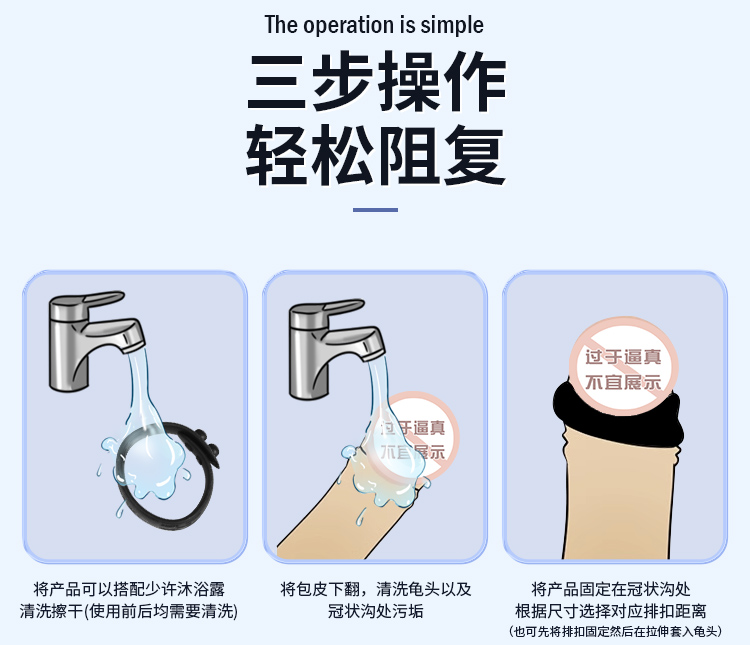 The operation is simple

三步操作
轻松阻复

过于逼真
不宜展示

过于逼真
不宜展示

将产品可以搭配少许沐浴露
清洗擦干(使用前后均需要清洗)

将包皮下翻，清洗龟头以及
冠状沟处污垢

将产品固定在冠状沟处
根据尺寸选择对应排扣距离
(也可先将排扣固定然后在拉伸套入龟头)