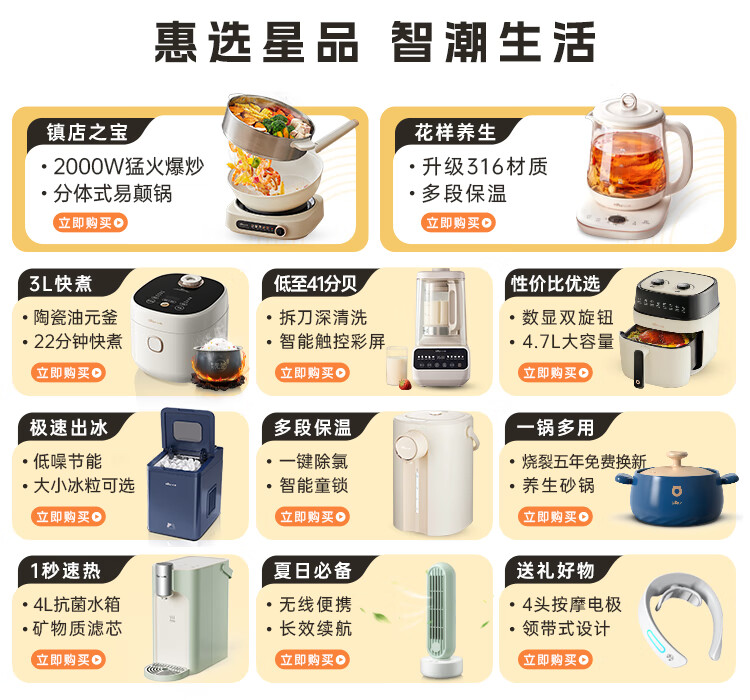 惠选星品 智潮生活

镇店之宝
· 2000W猛火爆炒
· 分体式易颠锅
立即购买

花样养生
· 升级316材质
· 多段保温
立即购买

3L快煮
· 陶瓷油元釜
· 22分钟快煮
立即购买

低至41分贝
· 拆刀深清洗
· 智能触控彩屏
立即购买

性价比优选
· 数显双旋钮
· 4.7L大容量
立即购买

极速出冰
· 低噪节能
· 大小冰粒可选
立即购买

多段保温
· 一键除氯
· 智能童锁
立即购买

一锅多用
· 烧裂五年免费换新
· 养生砂锅
立即购买

1秒速热
· 4L抗菌水箱
· 矿物质滤芯
立即购买

夏日必备
· 无线便携
· 长效续航
立即购买

送礼好物
· 4头按摩电极
· 领带式设计
立即购买