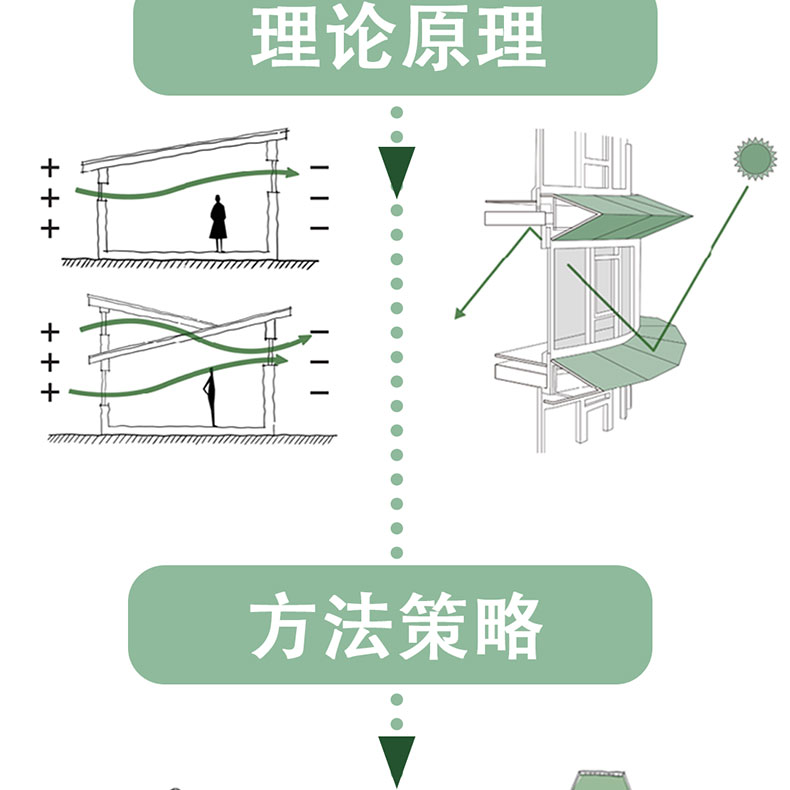 理论原理

+
+
+

−
−
−

+
+
+

−
−
−

方法策略