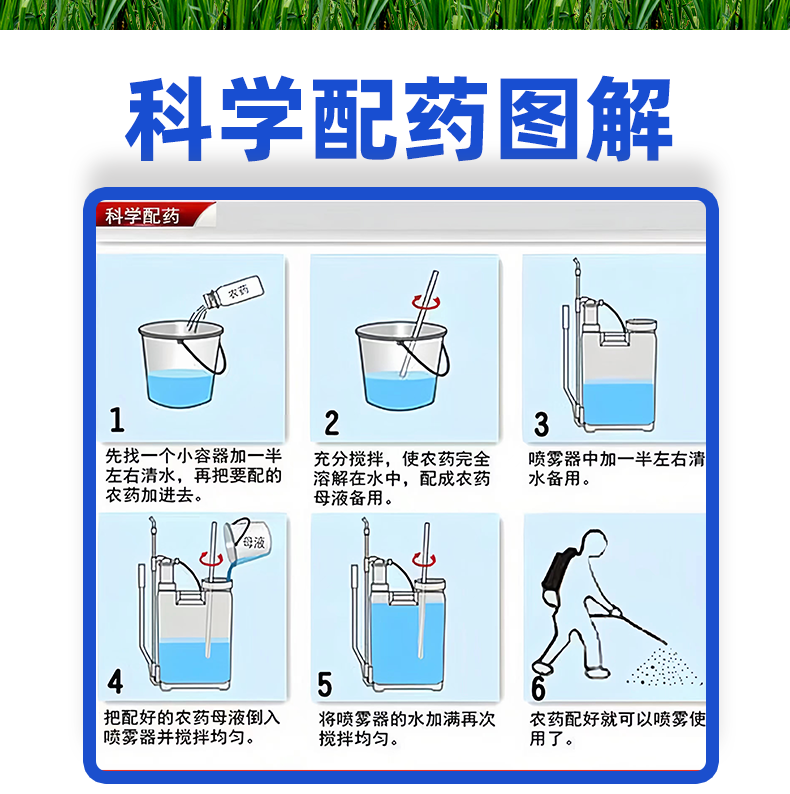 科学配药图解

科学配药

农药

1
先找一个小容器加一半左右清水，再把要配的农药加进去。

2
充分搅拌，使农药完全溶解在水中，配成农药母液备用。

3
喷雾器中加一半左右清水备用。

母液

4
把配好的农药母液倒入喷雾器并搅拌均匀。

5
将喷雾器的水加满再次搅拌均匀。

6
农药配好就可以喷雾使用了。