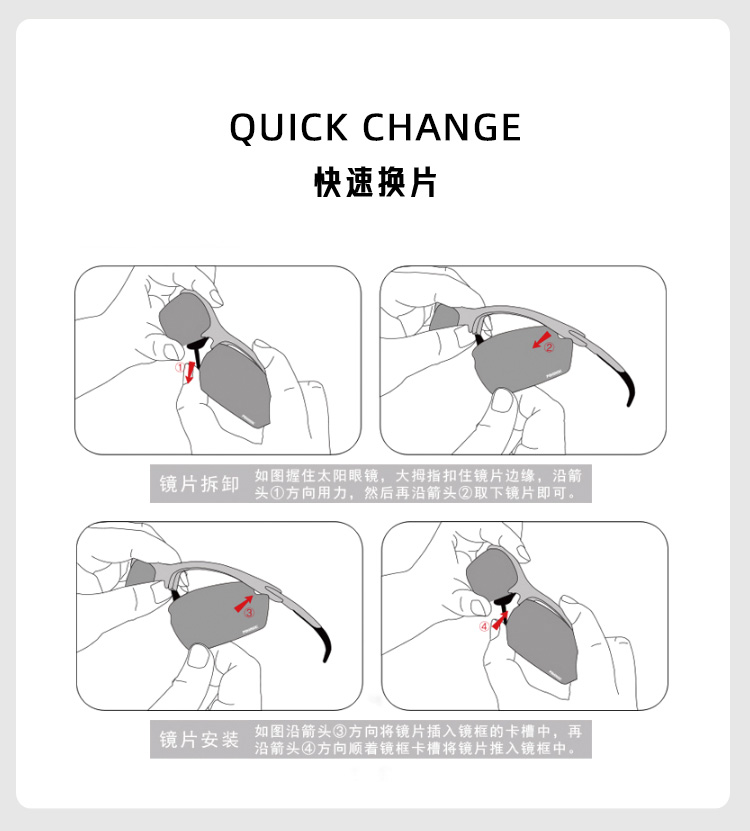 QUICK CHANGE
快速换片

①

②

镜片拆卸 如图握住太阳眼镜，大拇指扣住镜片边缘，沿箭头①方向用力，然后再沿箭头②取下镜片即可。

③

④

镜片安装 如图沿箭头③方向将镜片插入镜框的卡槽中，再沿箭头④方向顺着镜框卡槽将镜片推入镜框中。