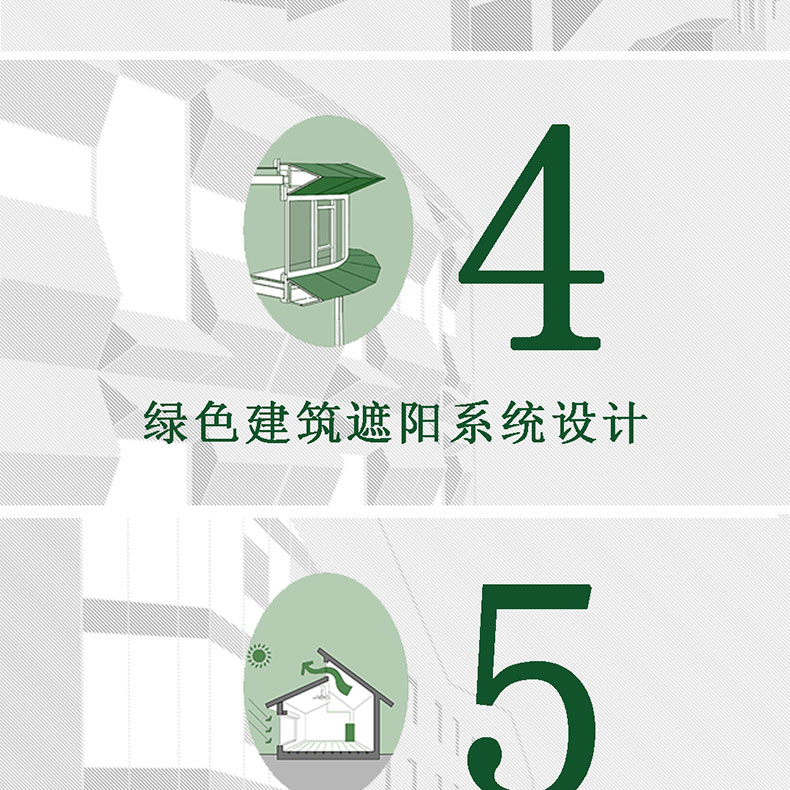 4

绿色建筑遮阳系统设计

5