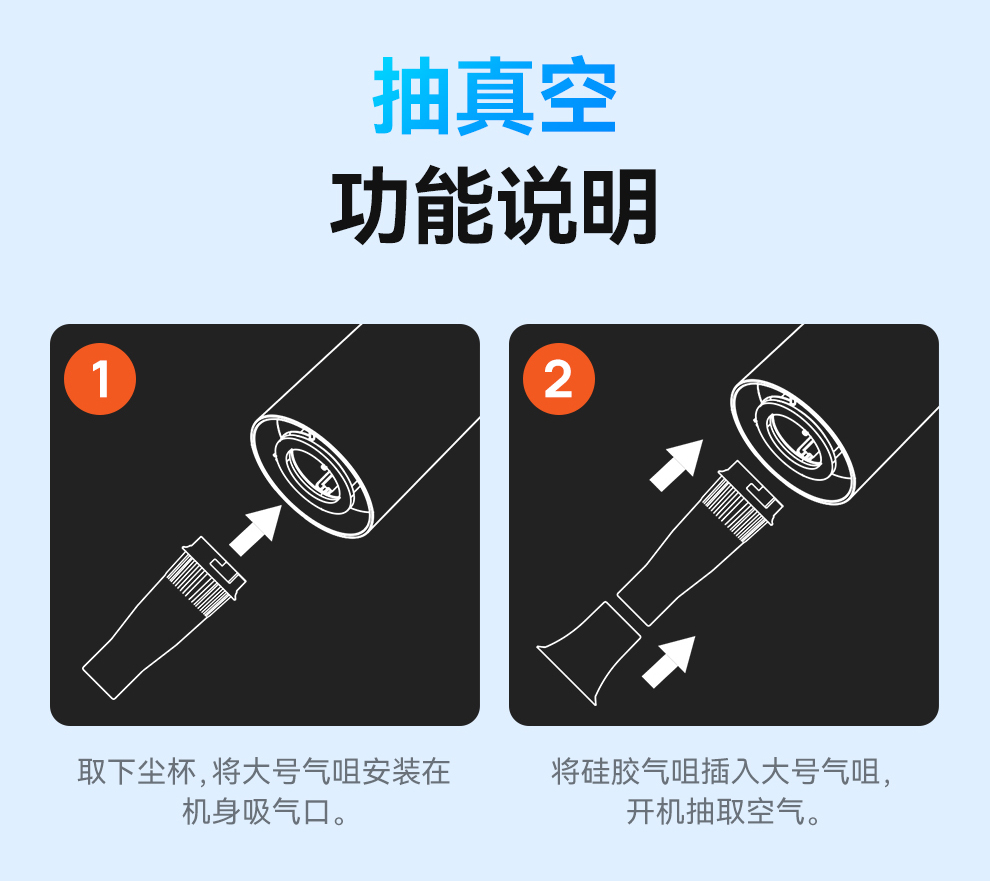 抽真空
功能说明

1

取下尘杯，将大号气咀安装在机身吸气口。

2

将硅胶气咀插入大号气咀，开机抽取空气。