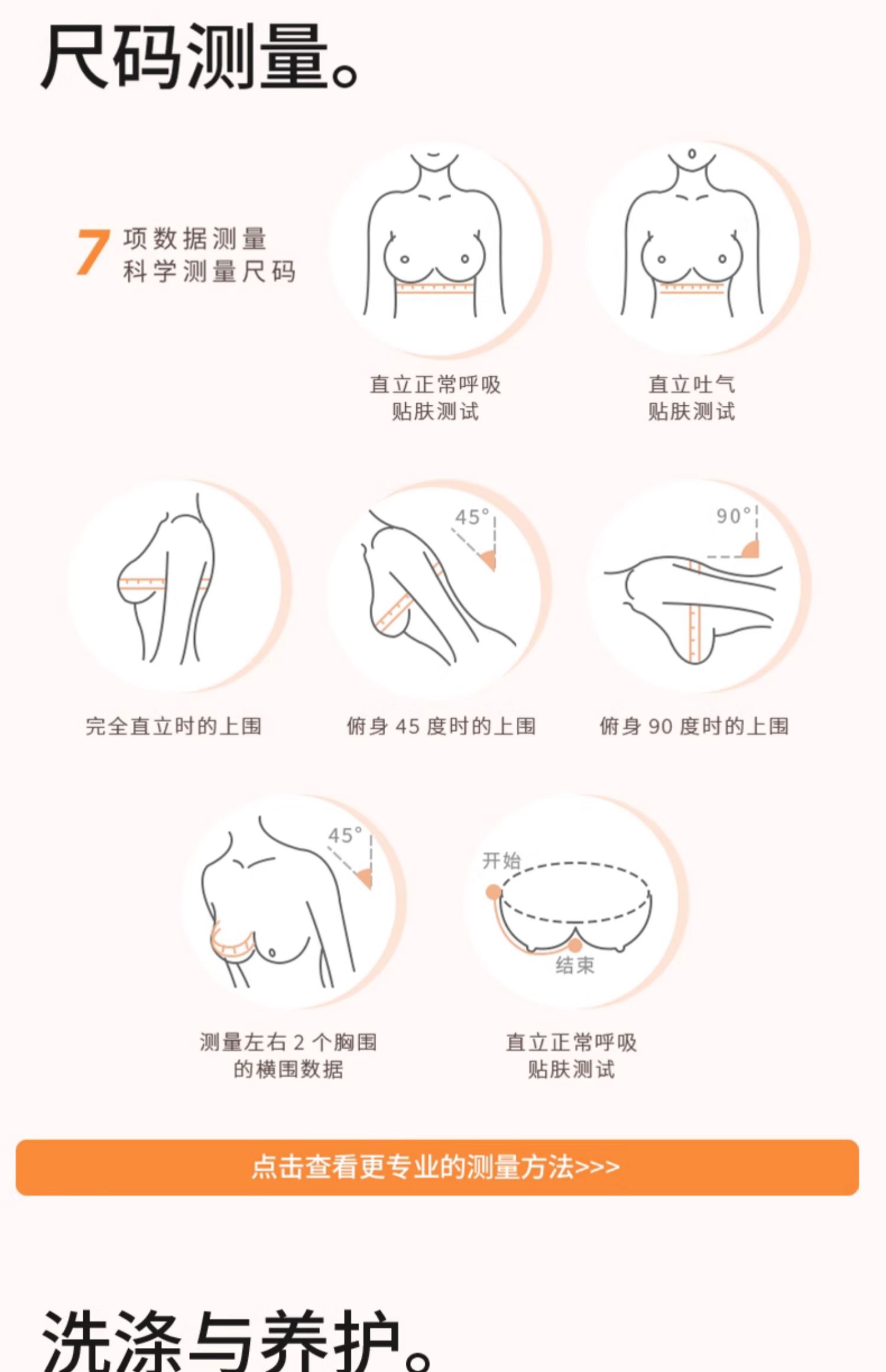 尺码测量。

7 项数据测量
科学测量尺码

直立正常呼吸
贴肤测试

直立吐气
贴肤测试

45°

90°

完全直立时的上围

俯身 45 度时的上围

俯身 90 度时的上围

45°

开始

结束

测量左右 2 个胸围
的横围数据

直立正常呼吸
贴肤测试

点击查看更专业的测量方法>>>

洗涤与养护。