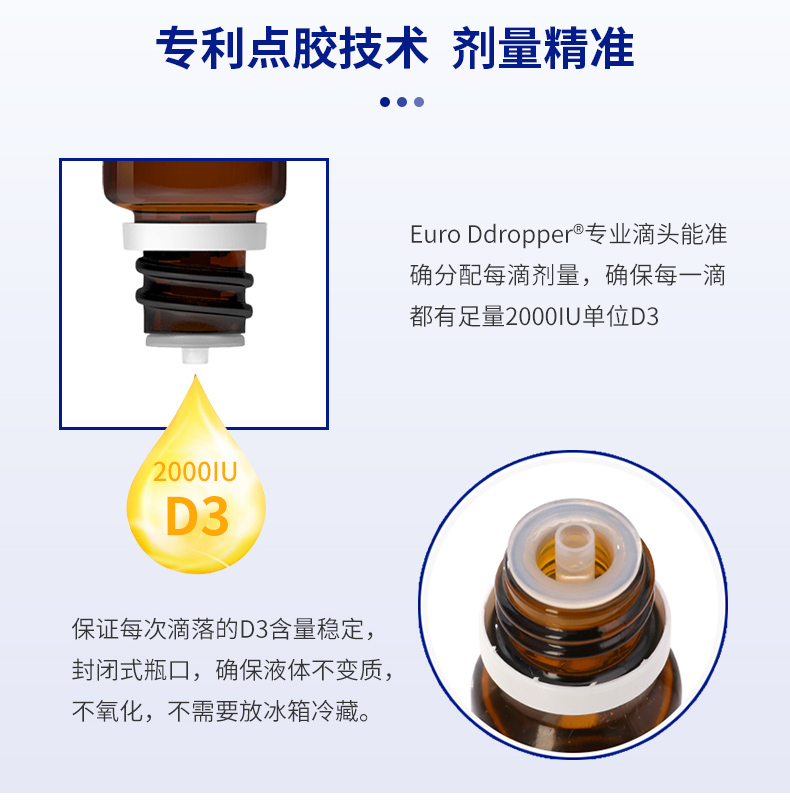 专利点胶技术 剂量精准

Euro Ddropper®专业滴头能准确分配每滴剂量，确保每一滴都有足量2000IU单位D3

2000IU
D3

保证每次滴落的D3含量稳定，封闭式瓶口，确保液体不变质，不氧化，不需要放冰箱冷藏。