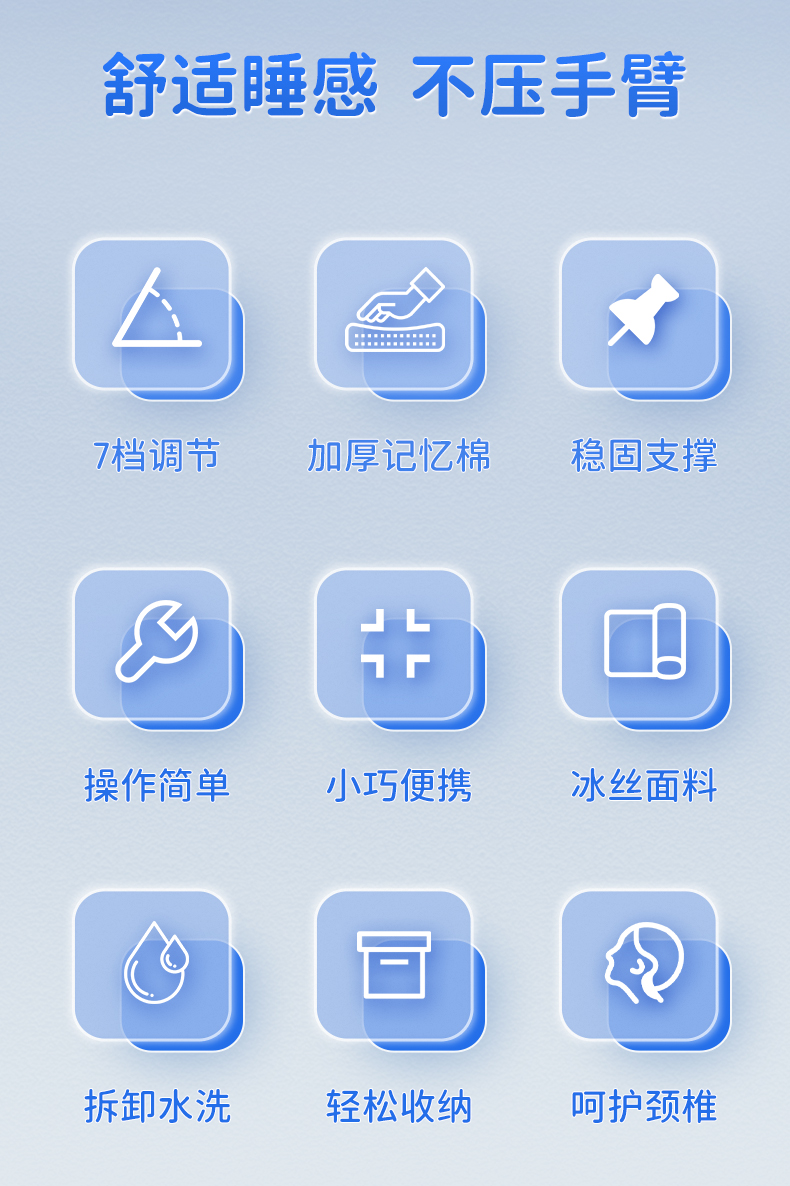 舒适睡感 不压手臂

7档调节

加厚记忆棉

稳固支撑

操作简单

小巧便携

冰丝面料

拆卸水洗

轻松收纳

呵护颈椎