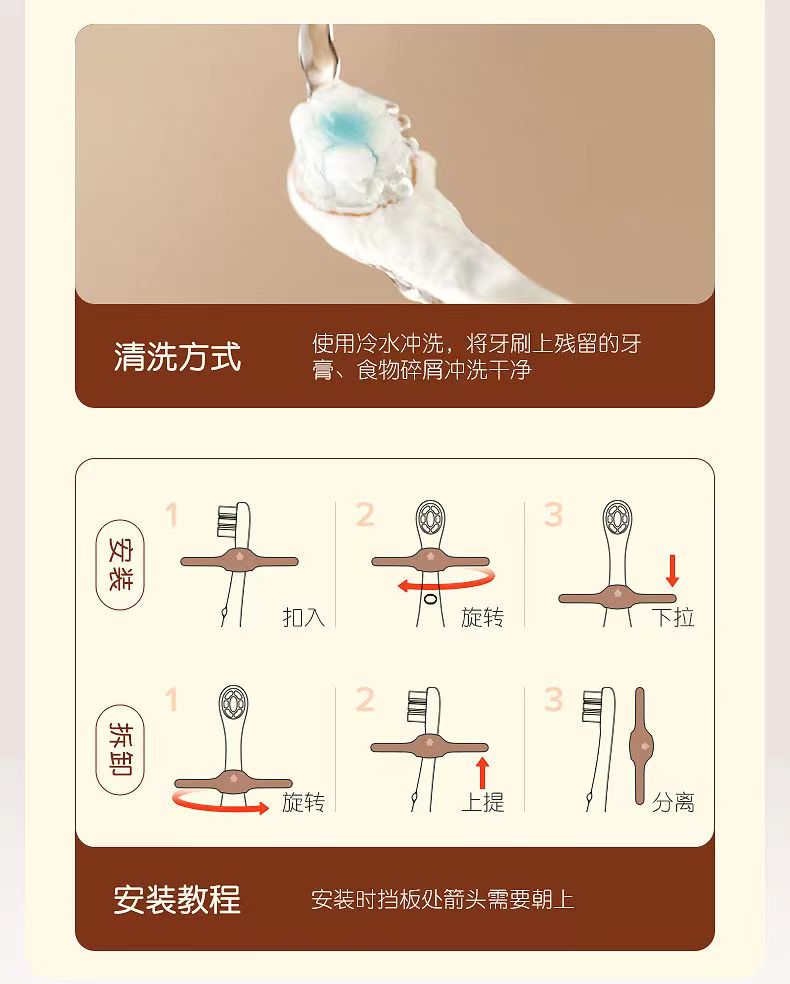 清洗方式

使用冷水冲洗，将牙刷上残留的牙膏、食物碎屑冲洗干净

安装

1 扣入

2 旋转

3 下拉

拆卸

1 旋转

2 上提

3 分离

安装教程

安装时挡板处箭头需要朝上