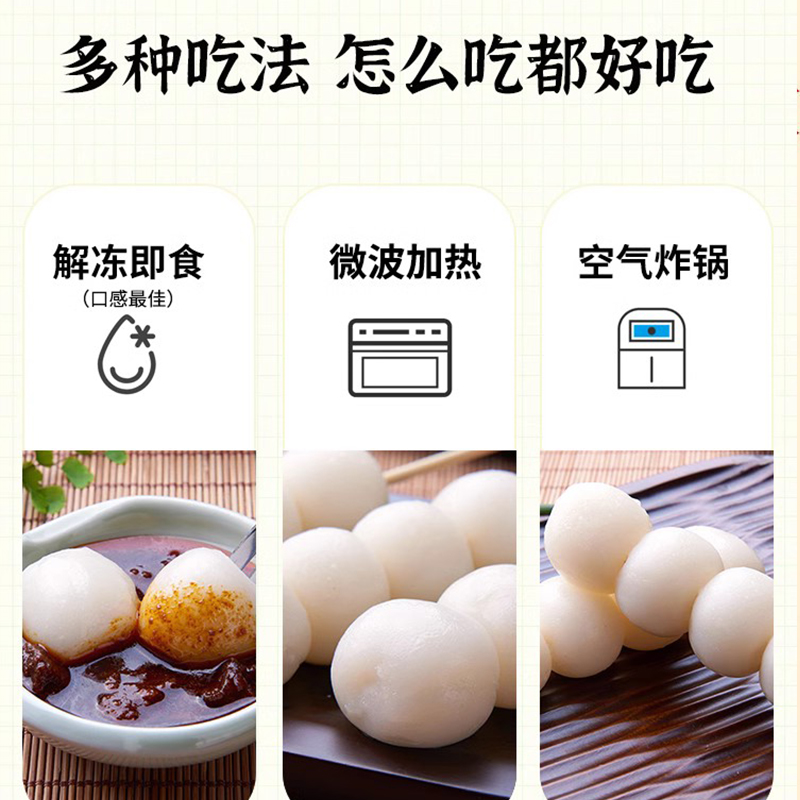 多种吃法 怎么吃都好吃

解冻即食
（口感最佳）

微波加热

空气炸锅