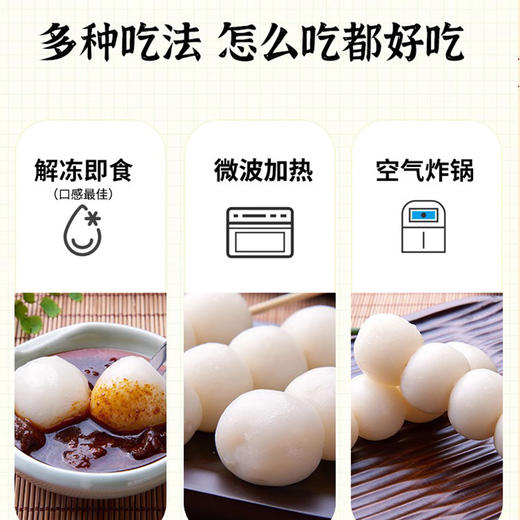 多种吃法 怎么吃都好吃

解冻即食
(口感最佳)

微波加热

空气炸锅