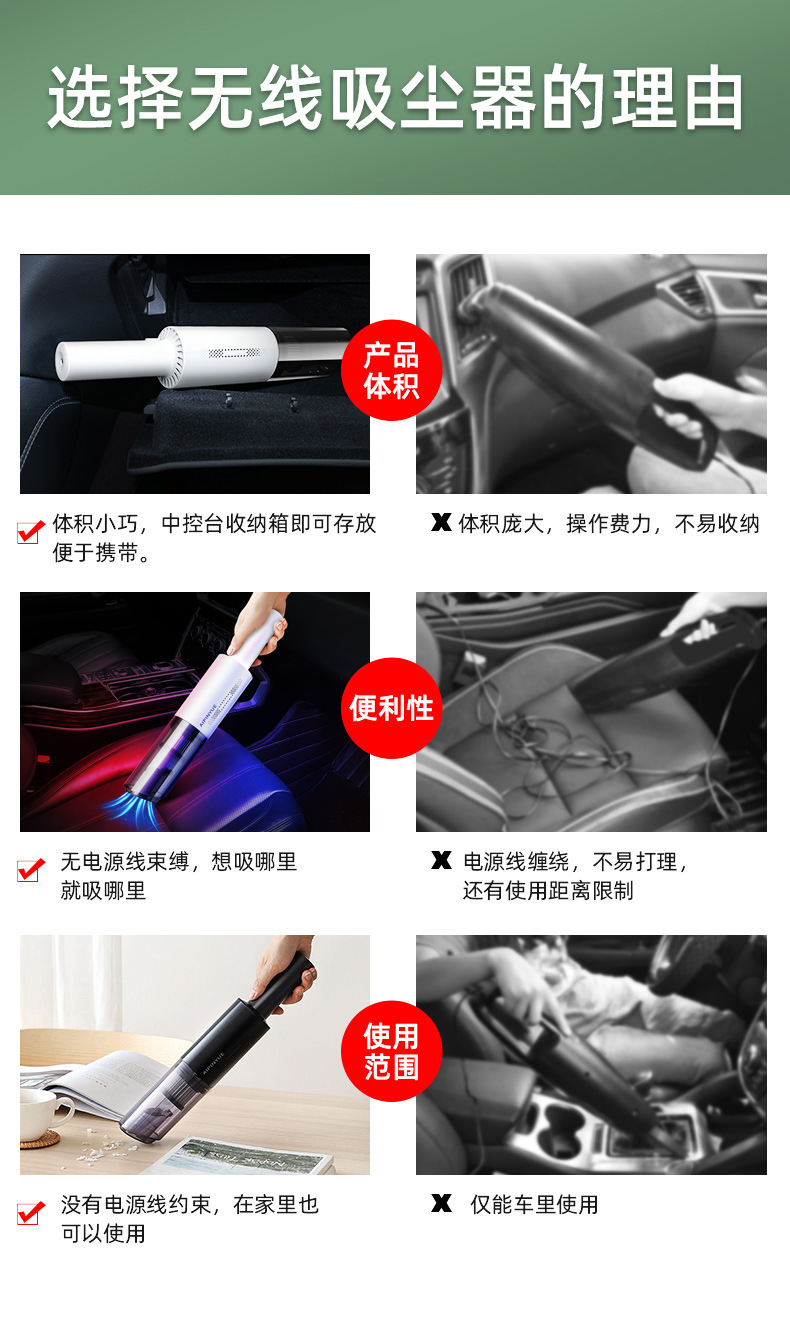 选择无线吸尘器的理由

产品体积

体积小巧，中控台收纳箱即可存放便于携带。

X 体积庞大，操作费力，不易收纳

便利性

无电源线束缚，想吸哪里就吸哪里

X 电源线缠绕，不易打理，还有使用距离限制

使用范围

没有电源线约束，在家里也可以使用

X 仅能车里使用