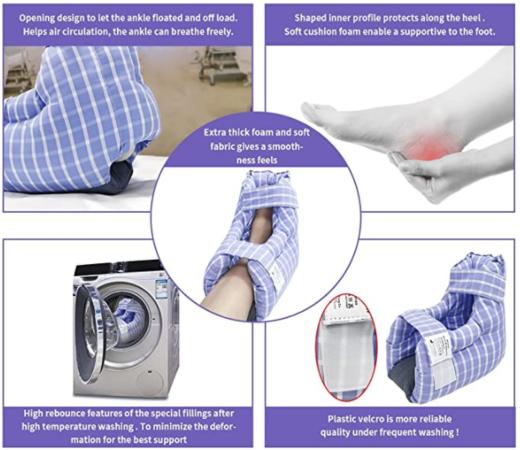 Opening design to let the ankle floated and off load. Helps air circulation, the ankle can breathe freely.

Shaped inner profile protects along the heel . Soft cushion foam enable a supportive to the foot.

Extra thick foam and soft fabric gives a smoothness feels

High rebounce features of the special fillings after high temperature washing . To minimize the deformation for the best support

Plastic velcro is more reliable quality under frequent washing !