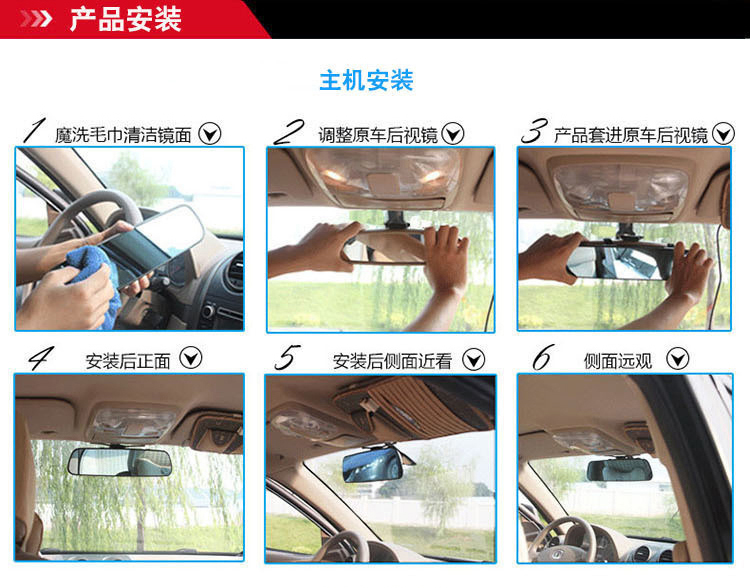 产品安装

主机安装

1 魔洗毛巾清洁镜面

2 调整原车后视镜

3 产品套进原车后视镜

4 安装后正面

5 安装后侧面近看

6 侧面远观